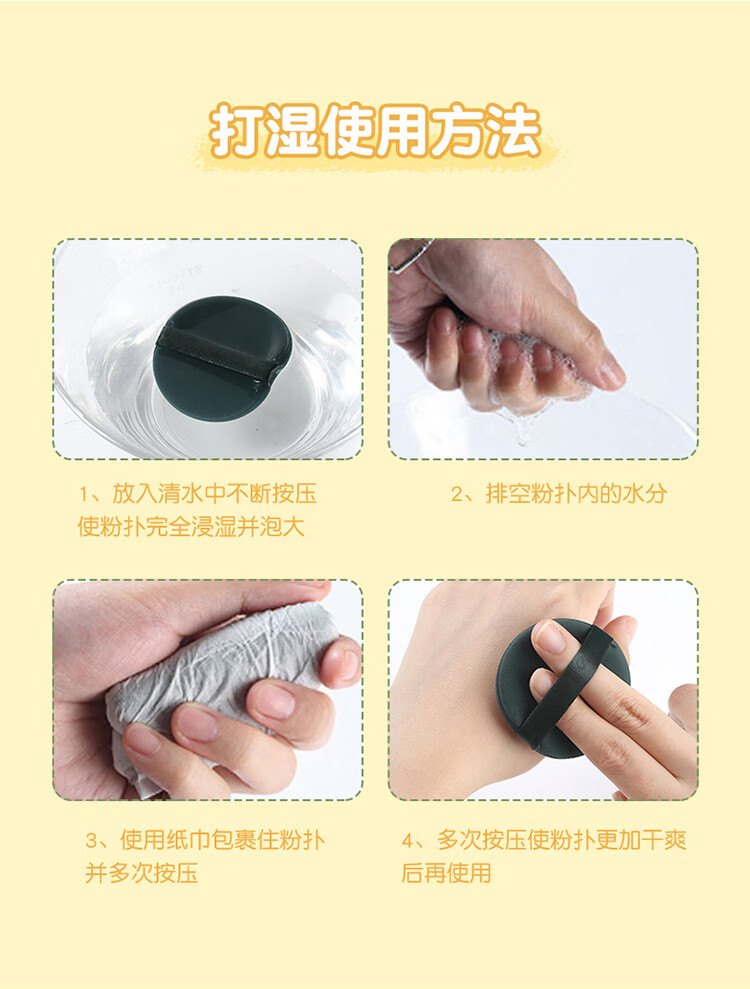 打湿使用方法

1、放入清水中不断按压使粉扑完全浸湿并泡大

2、排空粉扑内的水分

3、使用纸巾包裹住粉扑并多次按压

4、多次按压使粉扑更加干爽后再使用