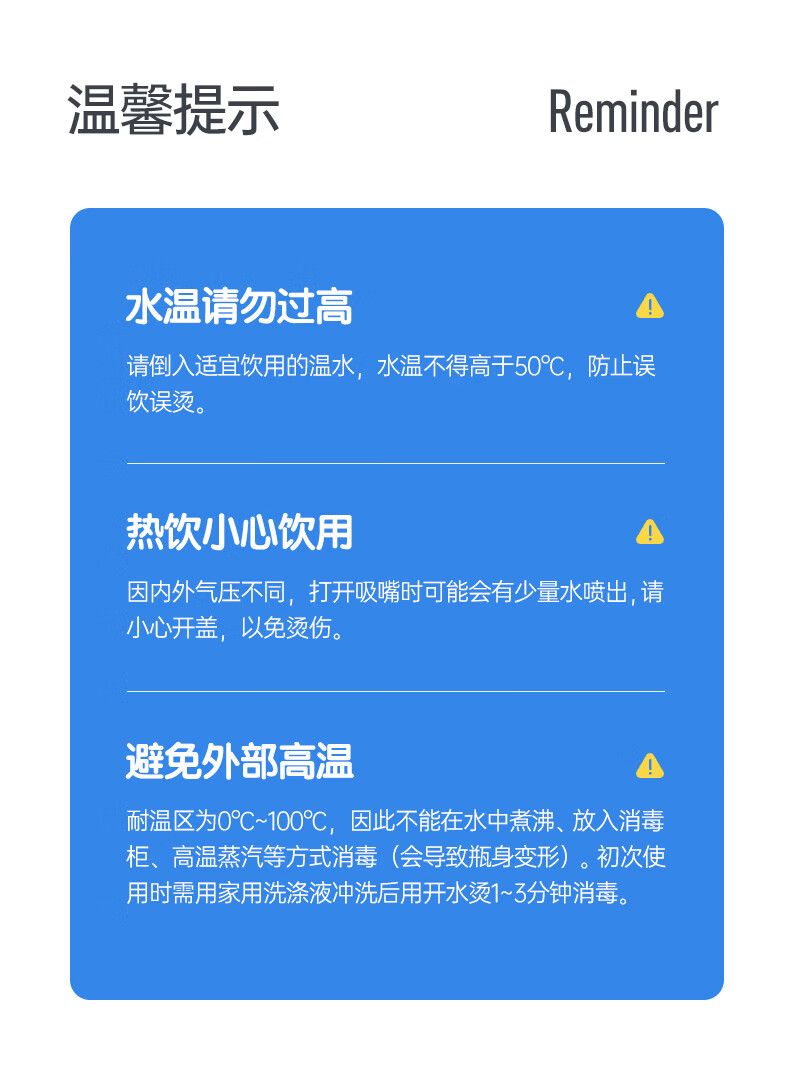 温馨提示

Reminder

水温请勿过高

请倒入适宜饮用的温水，水温不得高于50℃，防止误饮误烫。

热饮小心饮用

因内外气压不同，打开吸嘴时可能会有少量水喷出，请小心开盖，以免烫伤。

避免外部高温

耐温区为0℃~100℃，因此不能在水中煮沸、放入消毒柜、高温蒸汽等方式消毒（会导致瓶身变形）。初次使用时需用家用洗涤液冲洗后用开水烫1~3分钟消毒。