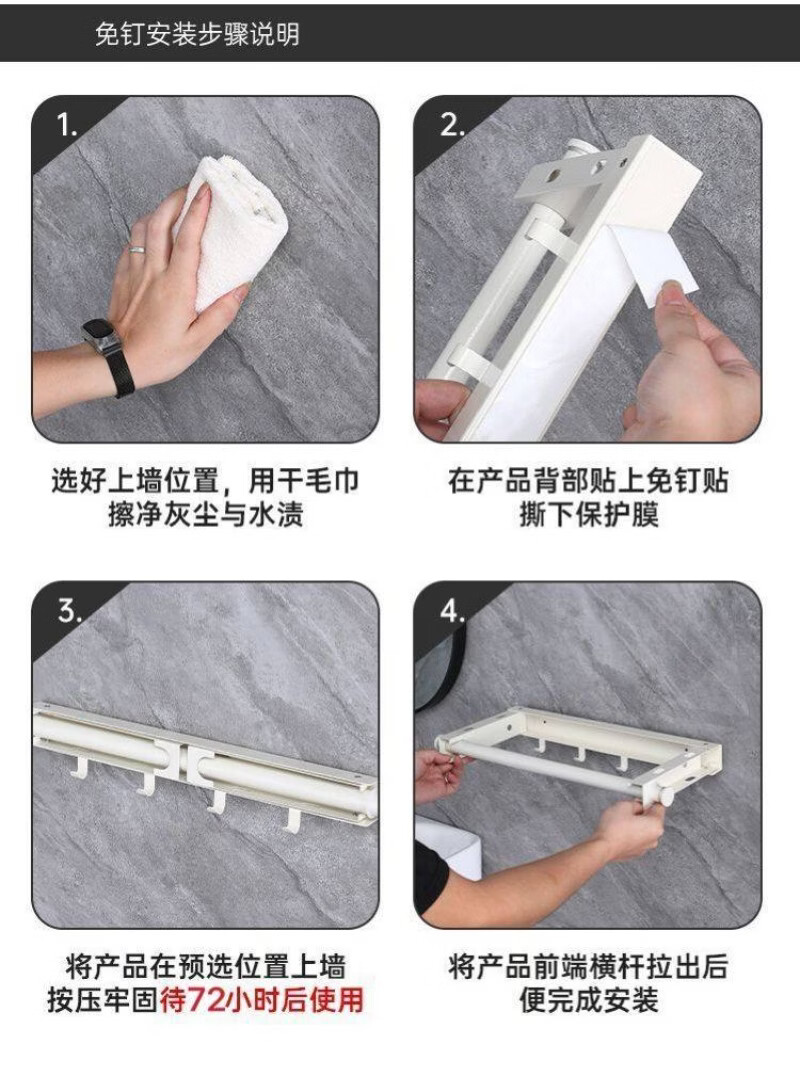 免钉安装步骤说明

1.

选好上墙位置，用干毛巾擦净灰尘与水渍

2.

在产品背部贴上免钉贴撕下保护膜

3.

将产品在预选位置上墙按压牢固待72小时后使用

4.

将产品前端横杆拉出后便完成安装