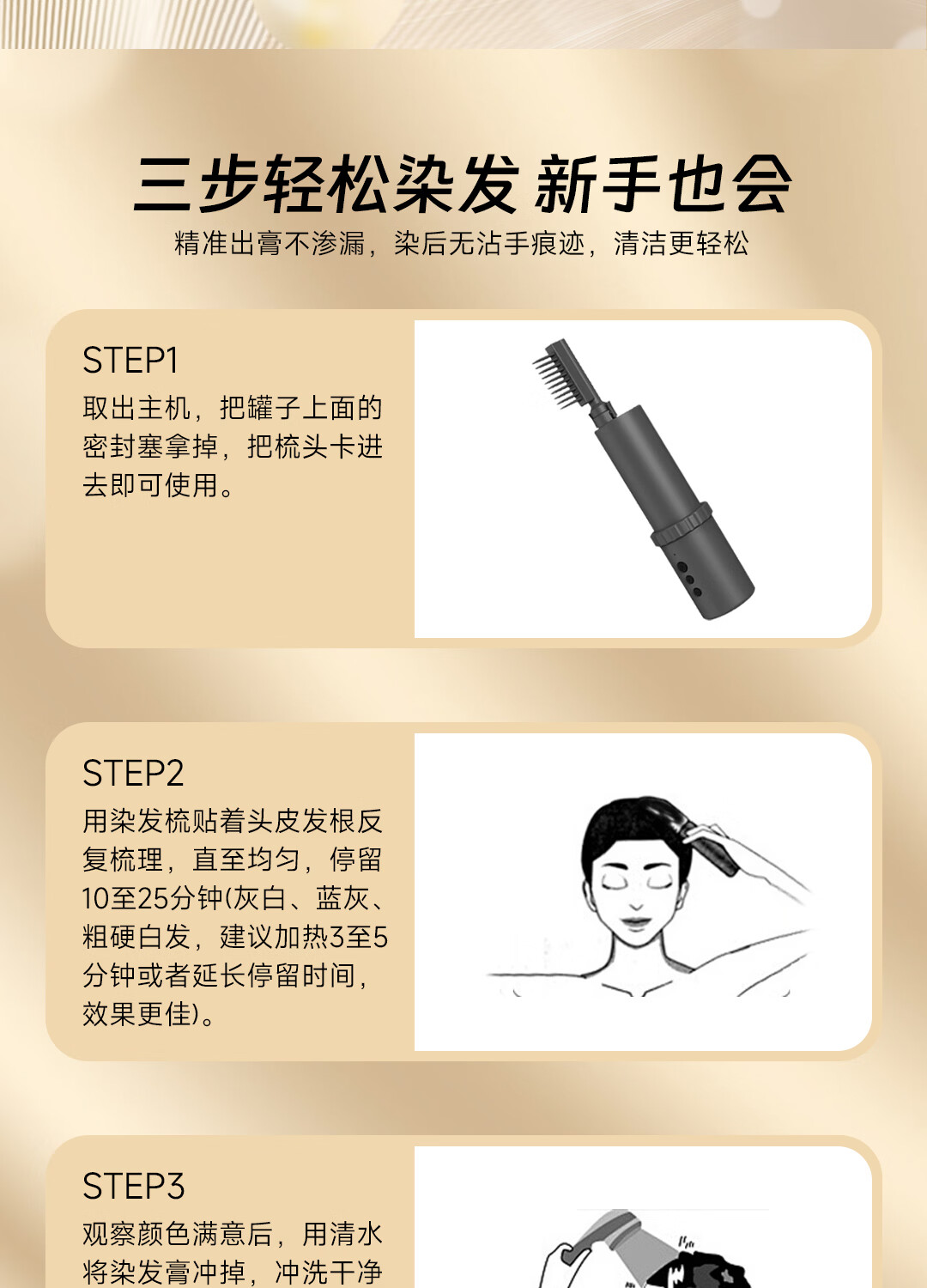 三步轻松染发 新手也会

精准出膏不渗漏，染后无沾手痕迹，清洁更轻松

STEP1

取出主机，把罐子上面的密封塞拿掉，把梳头卡进去即可使用。

STEP2

用染发梳贴着头皮发根反复梳理，直至均匀，停留10至25分钟(灰白、蓝灰、粗硬白发，建议加热3至5分钟或者延长停留时间，效果更佳)。

STEP3

观察颜色满意后，用清水将染发膏冲掉，冲洗干净