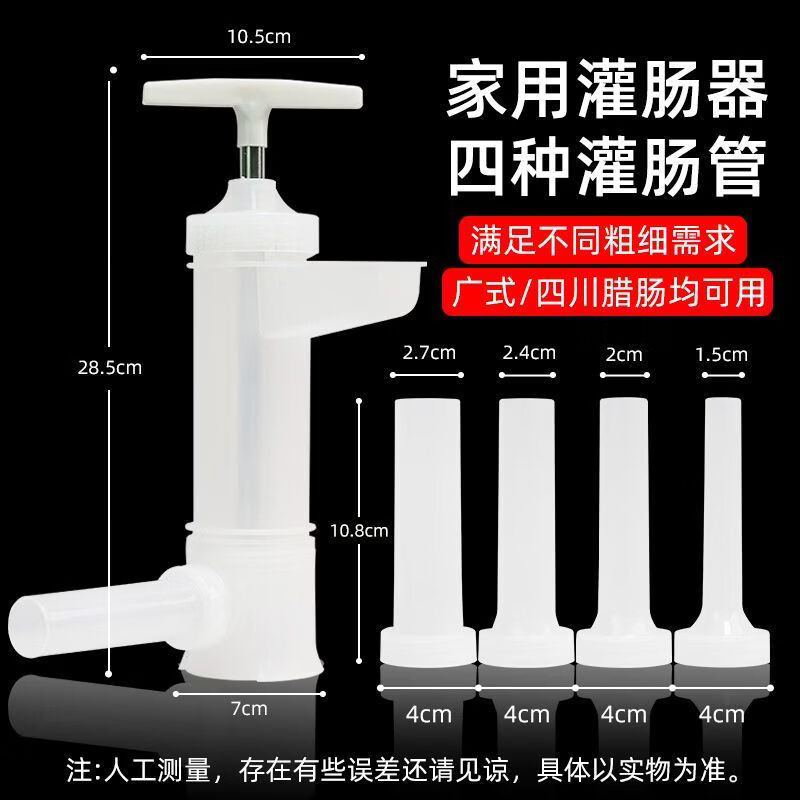 10.5cm

家用灌肠器
四种灌肠管

满足不同粗细需求

广式/四川腊肠均可用

28.5cm

2.7cm 2.4cm 2cm 1.5cm

10.8cm

7cm

4cm 4cm 4cm 4cm

注:人工测量，存在有些误差还请见谅，具体以实物为准。