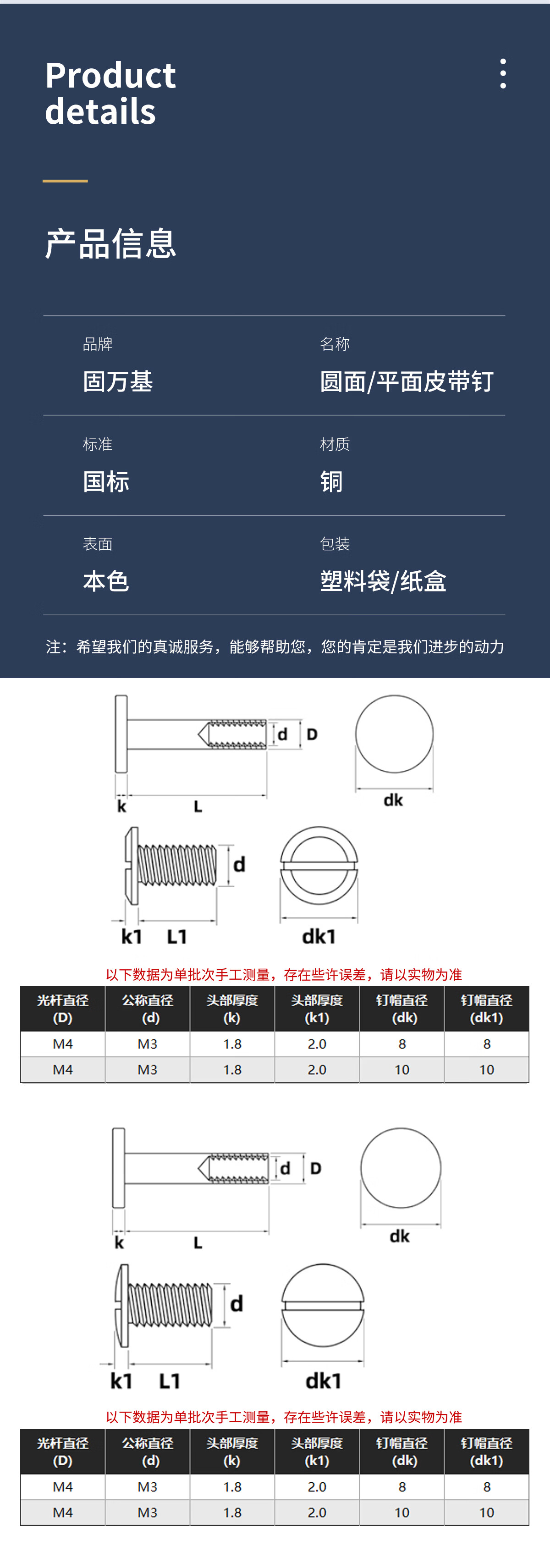 Product details

产品信息

品牌
固万基

名称
圆面/平面皮带钉

标准
国标

材质
铜

表面
本色

包装
塑料袋/纸盒

注：希望我们的真诚服务，能够帮助您，您的肯定是我们进步的动力

d D
k L
dk
d
k1 L1
dk1

以下数据为单批次手工测量，存在些许误差，请以实物为准

| 光杆直径 (D) | 公称直径 (d) | 头部厚度 (k) | 头部厚度 (k1) | 钉帽直径 (dk) | 钉帽直径 (dk1) |
|---|---|---|---|---|---|
| M4 | M3 | 1.8 | 2.0 | 8 | 8 |
| M4 | M3 | 1.8 | 2.0 | 10 | 10 |

d D
k L
dk
d
k1 L1
dk1

以下数据为单批次手工测量，存在些许误差，请以实物为准

| 光杆直径 (D) | 公称直径 (d) | 头部厚度 (k) | 头部厚度 (k1) | 钉帽直径 (dk) | 钉帽直径 (dk1) |
|---|---|---|---|---|---|
| M4 | M3 | 1.8 | 2.0 | 8 | 8 |
| M4 | M3 | 1.8 | 2.0 | 10 | 10 |