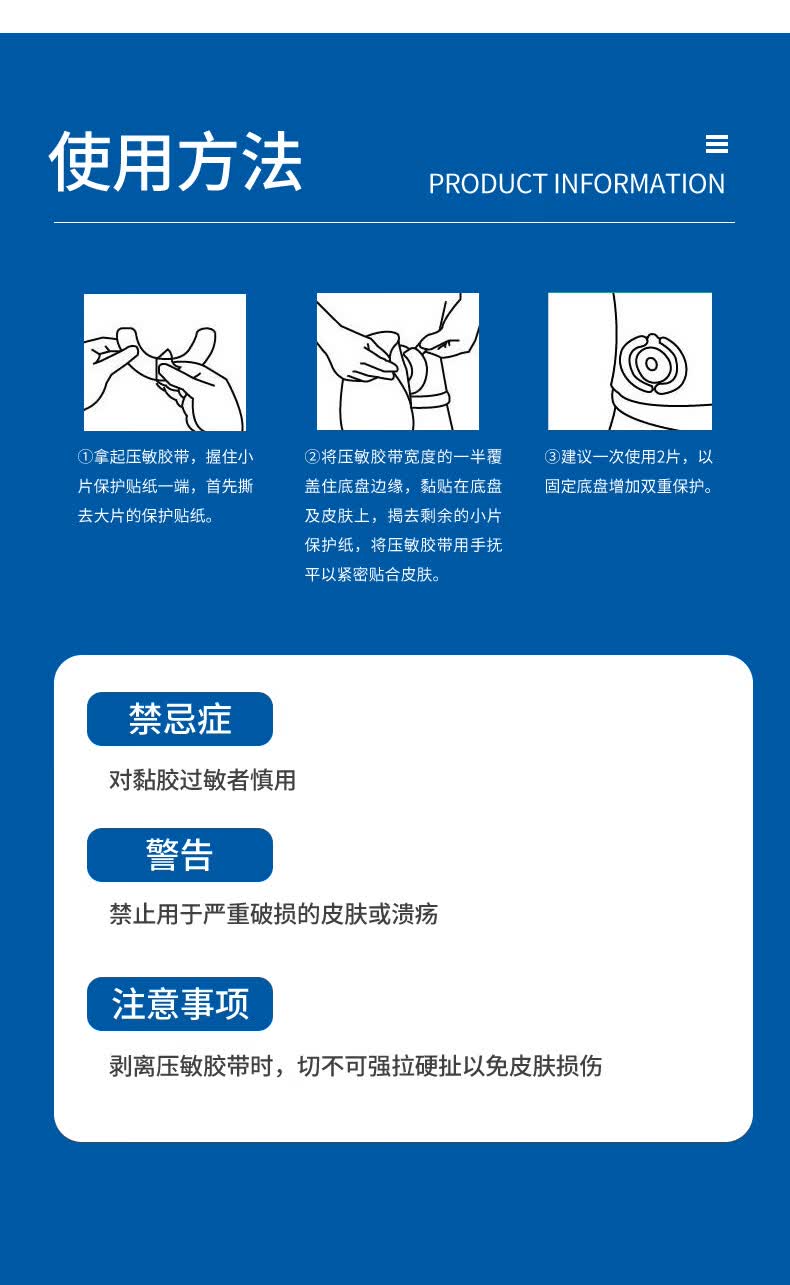 使用方法

PRODUCT INFORMATION

①拿起压敏胶带，握住小片保护贴纸一端，首先撕去大片的保护贴纸。

②将压敏胶带宽度的一半覆盖住底盘边缘，黏贴在底盘及皮肤上，揭去剩余的小片保护纸，将压敏胶带用手抚平以紧密贴合皮肤。

③建议一次使用2片，以固定底盘增加双重保护。

禁忌症

对黏胶过敏者慎用

警告

禁止用于严重破损的皮肤或溃疡

注意事项

剥离压敏胶带时，切不可强拉硬扯以免皮肤损伤