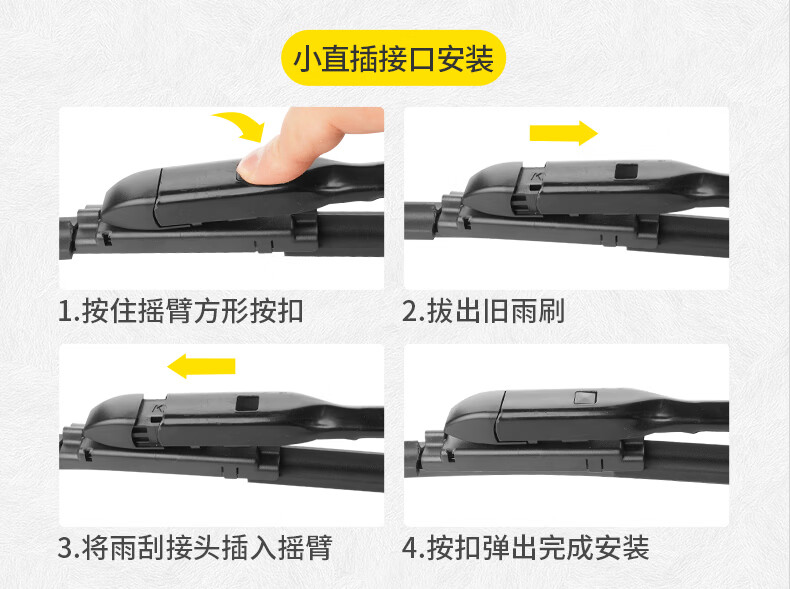 小直插接口安装

1.按住摇臂方形按扣

2.拔出旧雨刷

3.将雨刮接头插入摇臂

4.按扣弹出完成安装