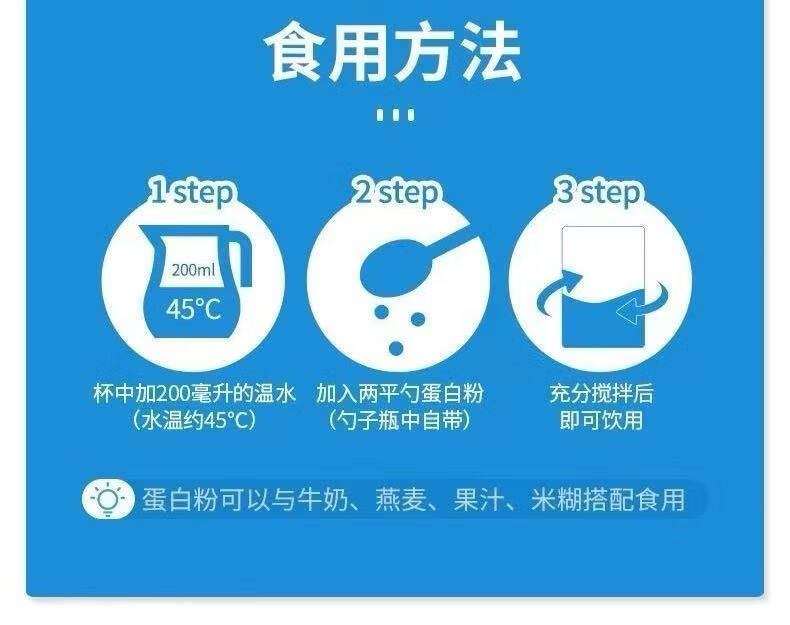 食用方法

1 step

200ml
45°C

杯中加200毫升的温水
（水温约45°C）

2 step

加入两平勺蛋白粉
（勺子瓶中自带）

3 step

充分搅拌后
即可饮用

蛋白粉可以与牛奶、燕麦、果汁、米糊搭配食用