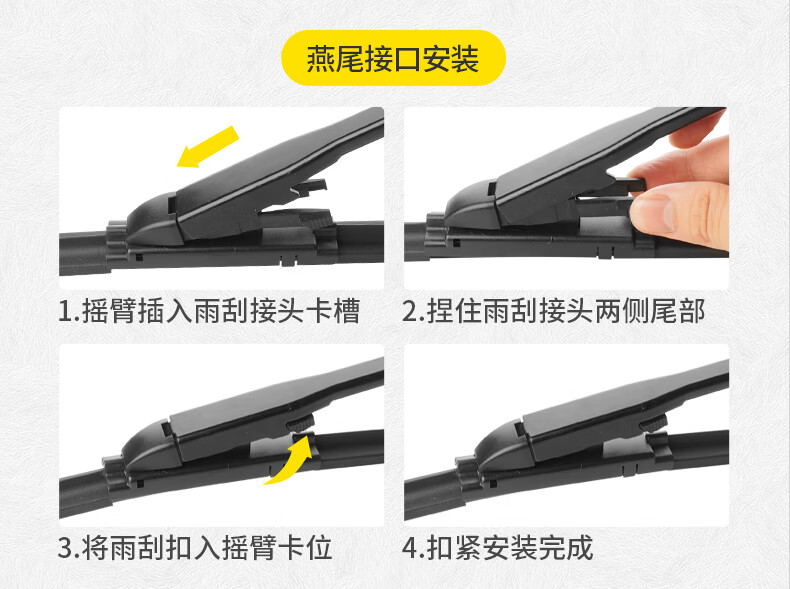 燕尾接口安装

1.摇臂插入雨刮接头卡槽

2.捏住雨刮接头两侧尾部

3.将雨刮扣入摇臂卡位

4.扣紧安装完成