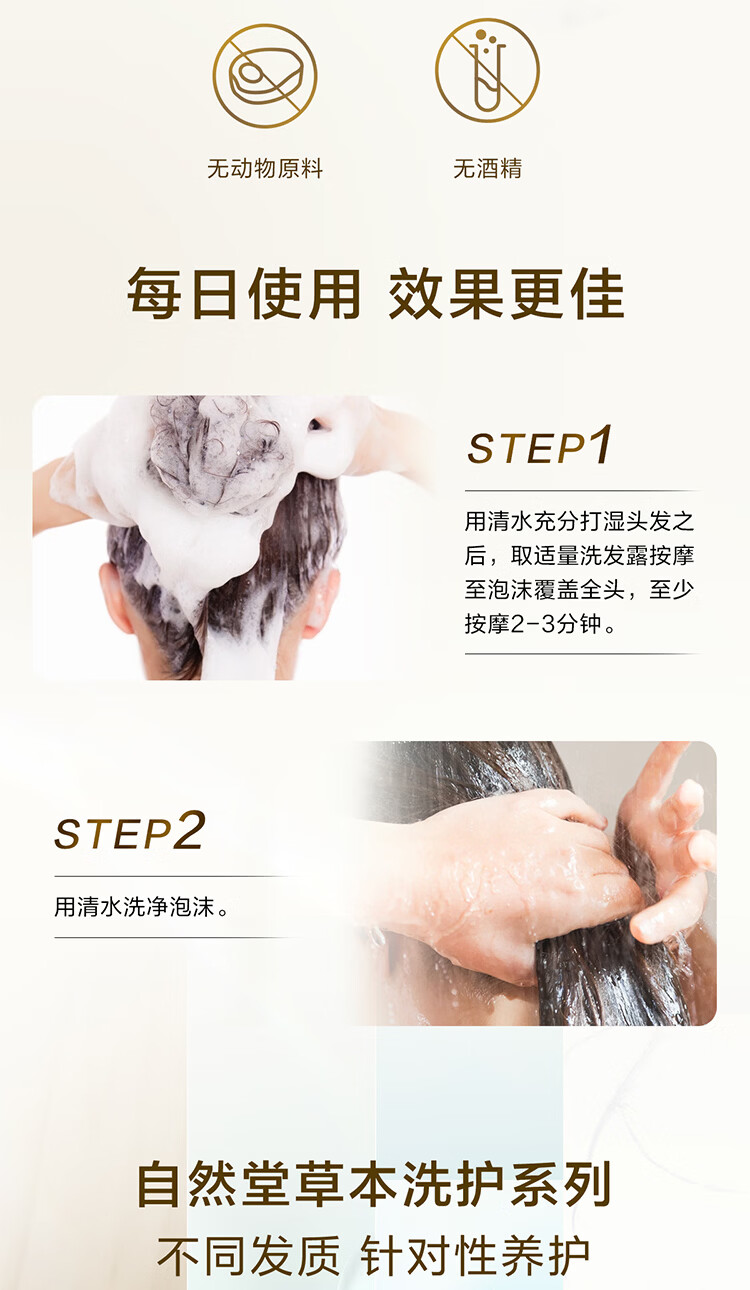 无动物原料

无酒精

每日使用 效果更佳

STEP1

用清水充分打湿头发之后，取适量洗发露按摩至泡沫覆盖全头，至少按摩2-3分钟。

STEP2

用清水洗净泡沫。

自然堂草本洗护系列

不同发质 针对性养护