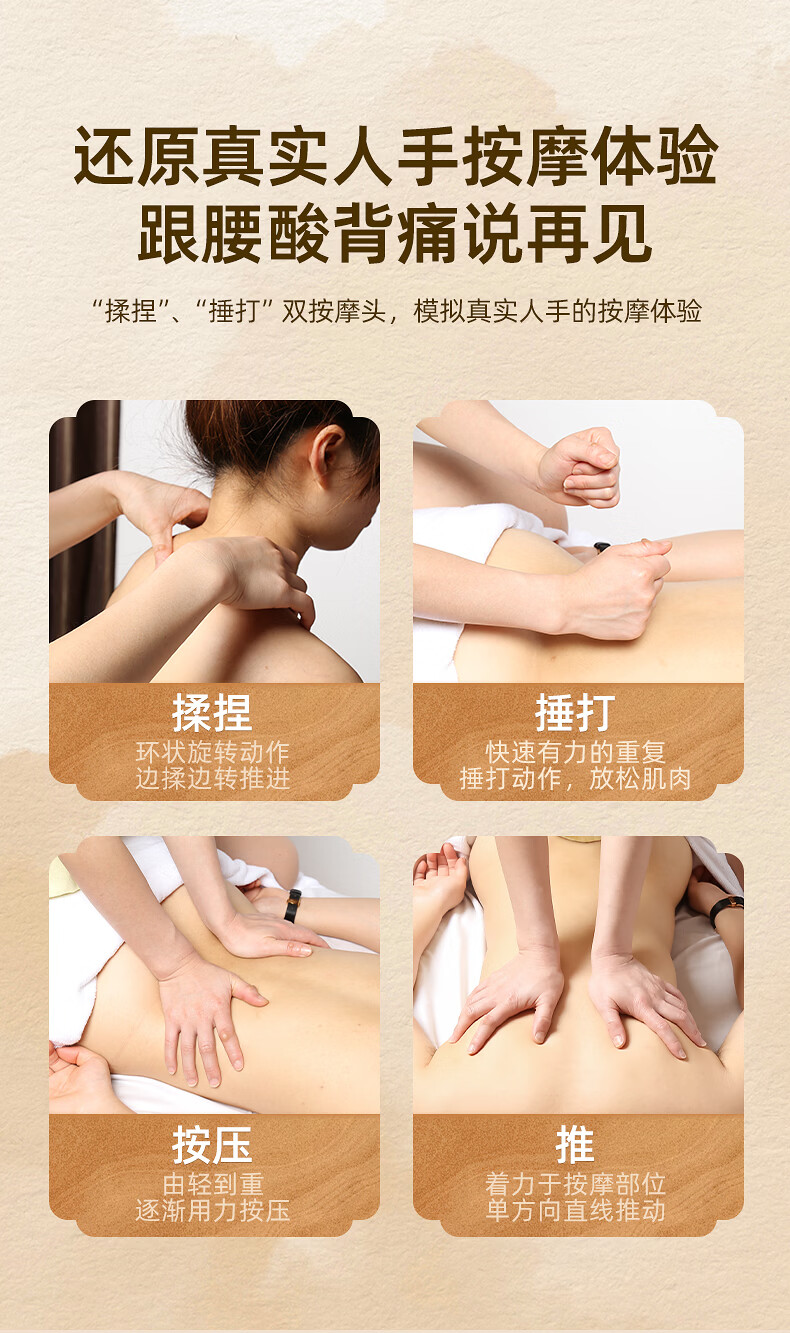 还原真实人手按摩体验
跟腰酸背痛说再见

“揉捏”、“捶打”双按摩头，模拟真实人手的按摩体验

揉捏
环状旋转动作
边揉边转推进

捶打
快速有力的重复
捶打动作，放松肌肉

按压
由轻到重
逐渐用力按压

推
着力于按摩部位
单方向直线推动