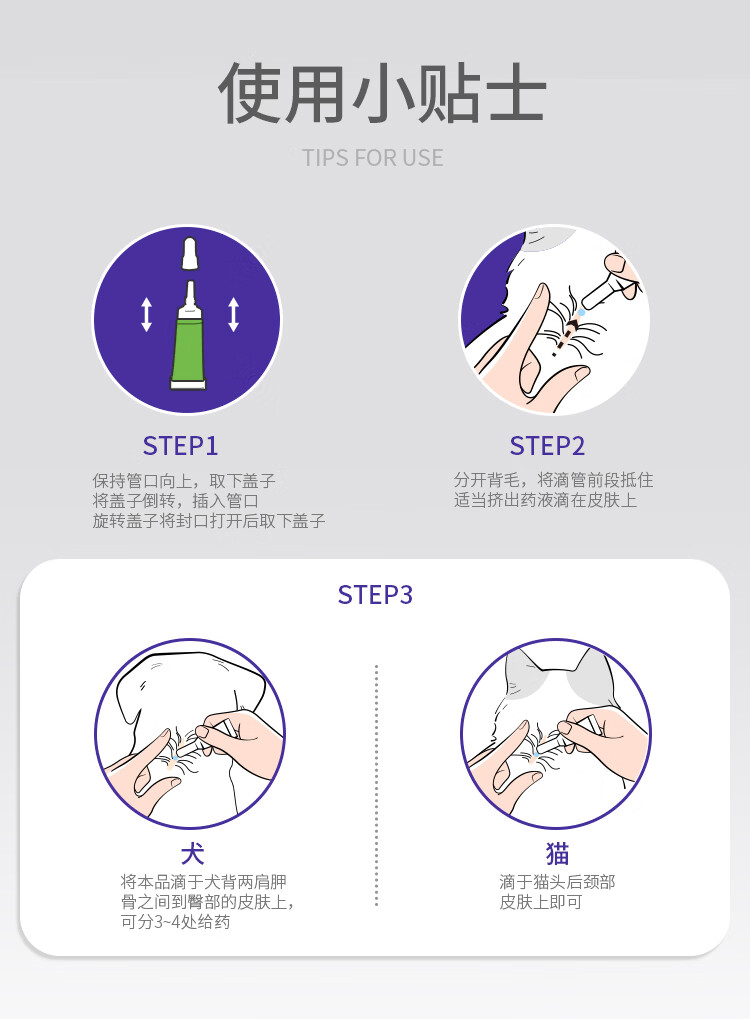 使用小贴士

TIPS FOR USE

STEP1

保持管口向上，取下盖子
将盖子倒转，插入管口
旋转盖子将封口打开后取下盖子

STEP2

分开背毛，将滴管前段抵住
适当挤出药液滴在皮肤上

STEP3

犬

将本品滴于犬背两肩胛骨之间到臀部的皮肤上，可分3~4处给药

猫

滴于猫头后颈部皮肤上即可