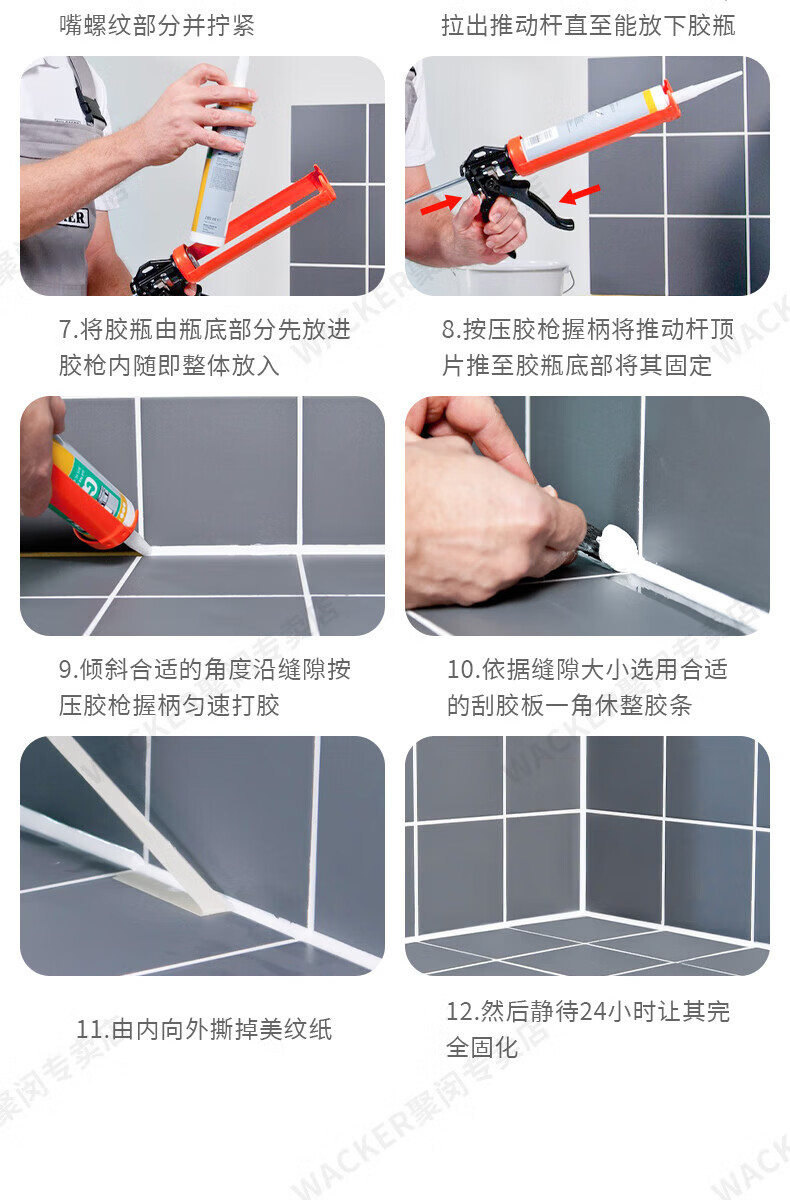 嘴螺纹部分并拧紧

拉出推动杆直至能放下胶瓶

7.将胶瓶由瓶底部分先放进胶枪内随即整体放入

8.按压胶枪握柄将推动杆顶片推至胶瓶底部将其固定

9.倾斜合适的角度沿缝隙按压胶枪握柄匀速打胶

10.依据缝隙大小选用合适的刮胶板一角休整胶条

11.由内向外撕掉美纹纸

12.然后静待24小时让其完全固化

WACKER聚闵专卖店