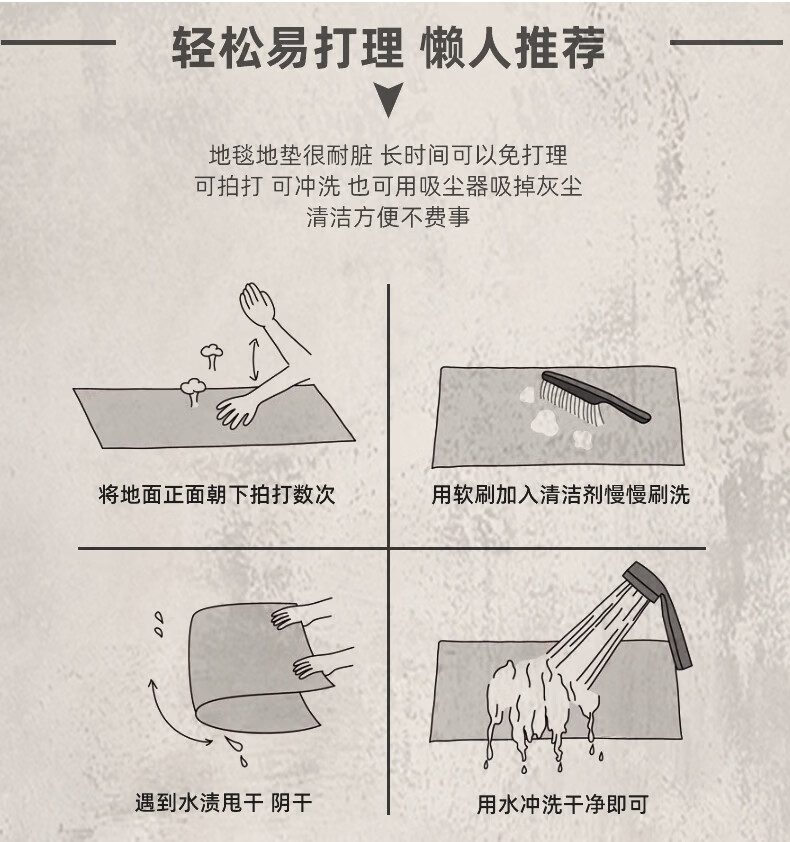 轻松易打理 懒人推荐

地毯地垫很耐脏 长时间可以免打理
可拍打 可冲洗 也可用吸尘器吸掉灰尘
清洁方便不费事

将地面正面朝下拍打数次

用软刷加入清洁剂慢慢刷洗

遇到水渍甩干 阴干

用水冲洗干净即可