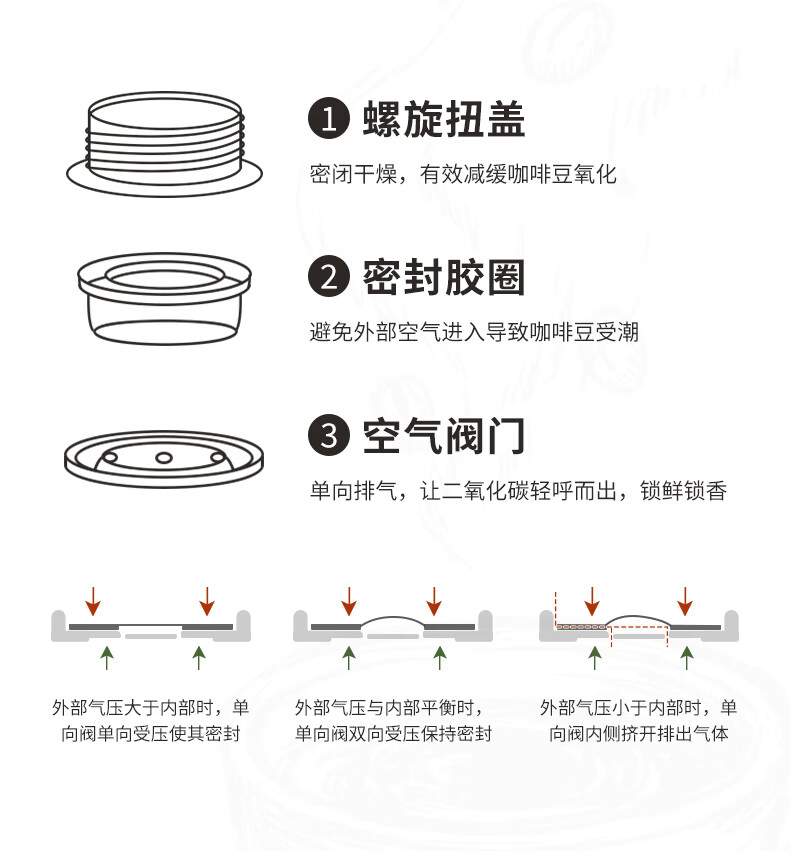 1 螺旋扭盖

密闭干燥，有效减缓咖啡豆氧化

2 密封胶圈

避免外部空气进入导致咖啡豆受潮

3 空气阀门

单向排气，让二氧化碳轻呼而出，锁鲜锁香

外部气压大于内部时，单向阀单向受压使其密封

外部气压与内部平衡时，单向阀双向受压保持密封

外部气压小于内部时，单向阀内侧挤开排出气体