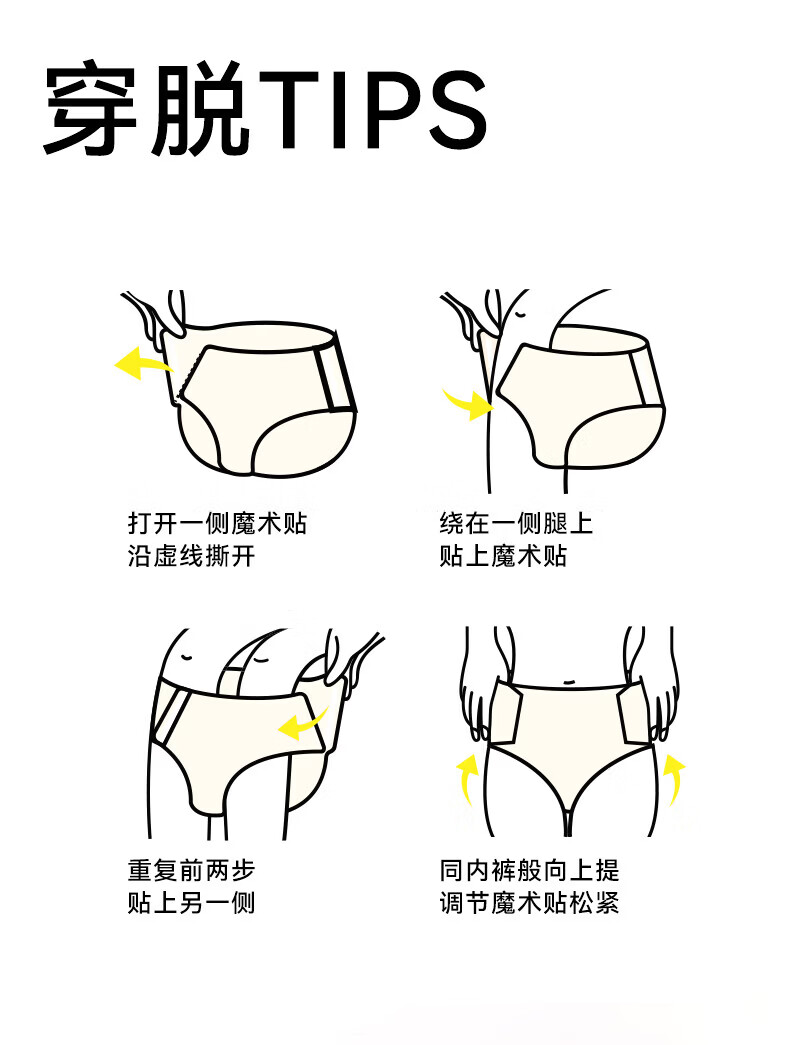 穿脱TIPS

打开一侧魔术贴
沿虚线撕开

绕在一侧腿上
贴上魔术贴

重复前两步
贴上另一侧

同内裤般向上提
调节魔术贴松紧