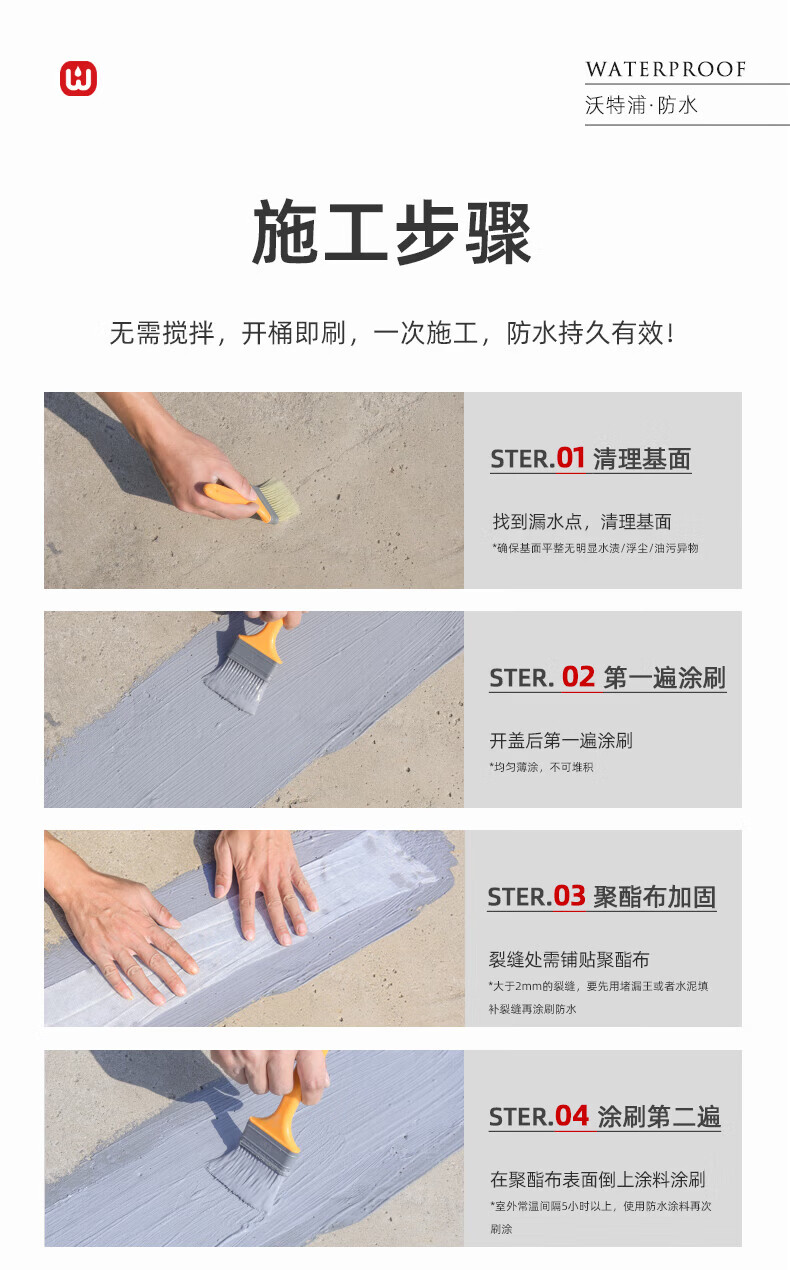 WATERPROOF
沃特浦·防水

施工步骤

无需搅拌，开桶即刷，一次施工，防水持久有效！

STER.01 清理基面

找到漏水点，清理基面

*确保基面平整无明显水渍/浮尘/油污异物

STER. 02 第一遍涂刷

开盖后第一遍涂刷

*均匀薄涂，不可堆积

STER.03 聚酯布加固

裂缝处需铺贴聚酯布

*大于2mm的裂缝，要先用堵漏王或者水泥填补裂缝再涂刷防水

STER.04 涂刷第二遍

在聚酯布表面倒上涂料涂刷

*室外常温间隔5小时以上，使用防水涂料再次刷涂