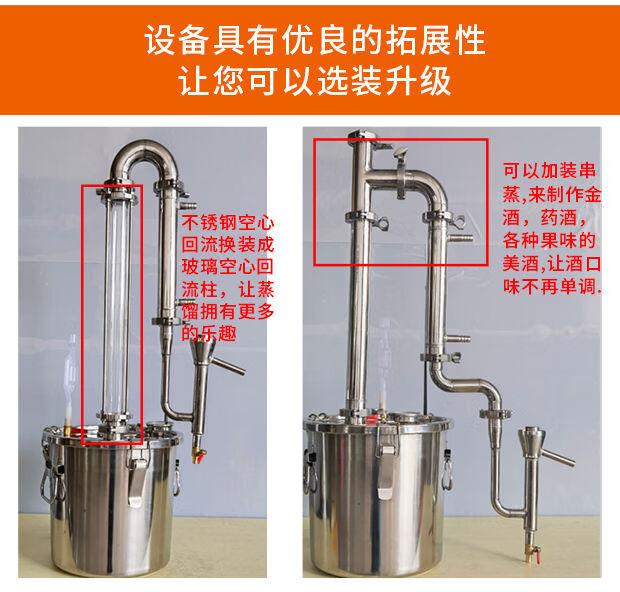 设备具有优良的拓展性
让您可以选装升级

不锈钢空心回流换装成玻璃空心回流柱，让蒸馏拥有更多的乐趣

可以加装串蒸,来制作金酒，药酒，各种果味的美酒,让酒口味不再单调.