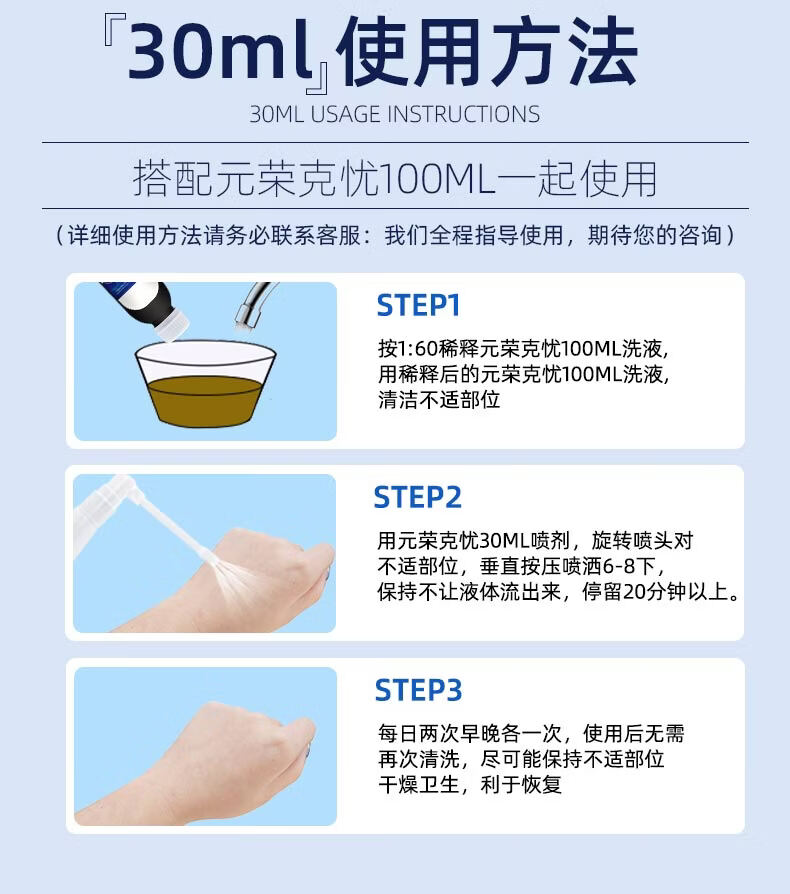 『30ml』使用方法
30ML USAGE INSTRUCTIONS

搭配元荣克忧100ML一起使用

（详细使用方法请务必联系客服：我们全程指导使用，期待您的咨询）

STEP1
按1:60稀释元荣克忧100ML洗液，用稀释后的元荣克忧100ML洗液，清洁不适部位

STEP2
用元荣克忧30ML喷剂，旋转喷头对不适部位，垂直按压喷洒6-8下，保持不让液体流出来，停留20分钟以上。

STEP3
每日两次早晚各一次，使用后无需再次清洗，尽可能保持不适部位干燥卫生，利于恢复