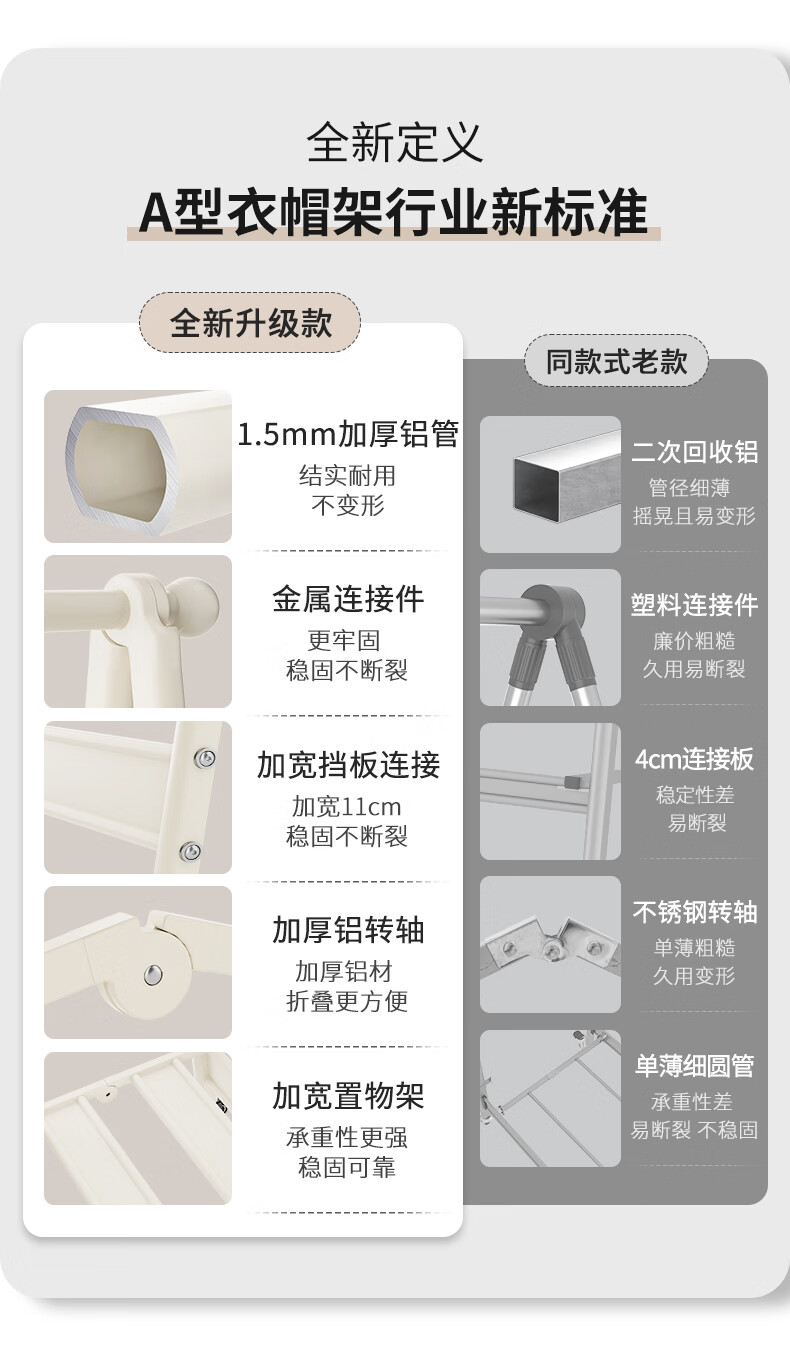 全新定义
A型衣帽架行业新标准

全新升级款

1.5mm加厚铝管
结实耐用
不变形

金属连接件
更牢固
稳固不断裂

加宽挡板连接
加宽11cm
稳固不断裂

加厚铝转轴
加厚铝材
折叠更方便

加宽置物架
承重性更强
稳固可靠

同款式老款

二次回收铝
管径细薄
摇晃且易变形

塑料连接件
廉价粗糙
久用易断裂

4cm连接板
稳定性差
易断裂

不锈钢转轴
单薄粗糙
久用变形

单薄细圆管
承重性差
易断裂 不稳固