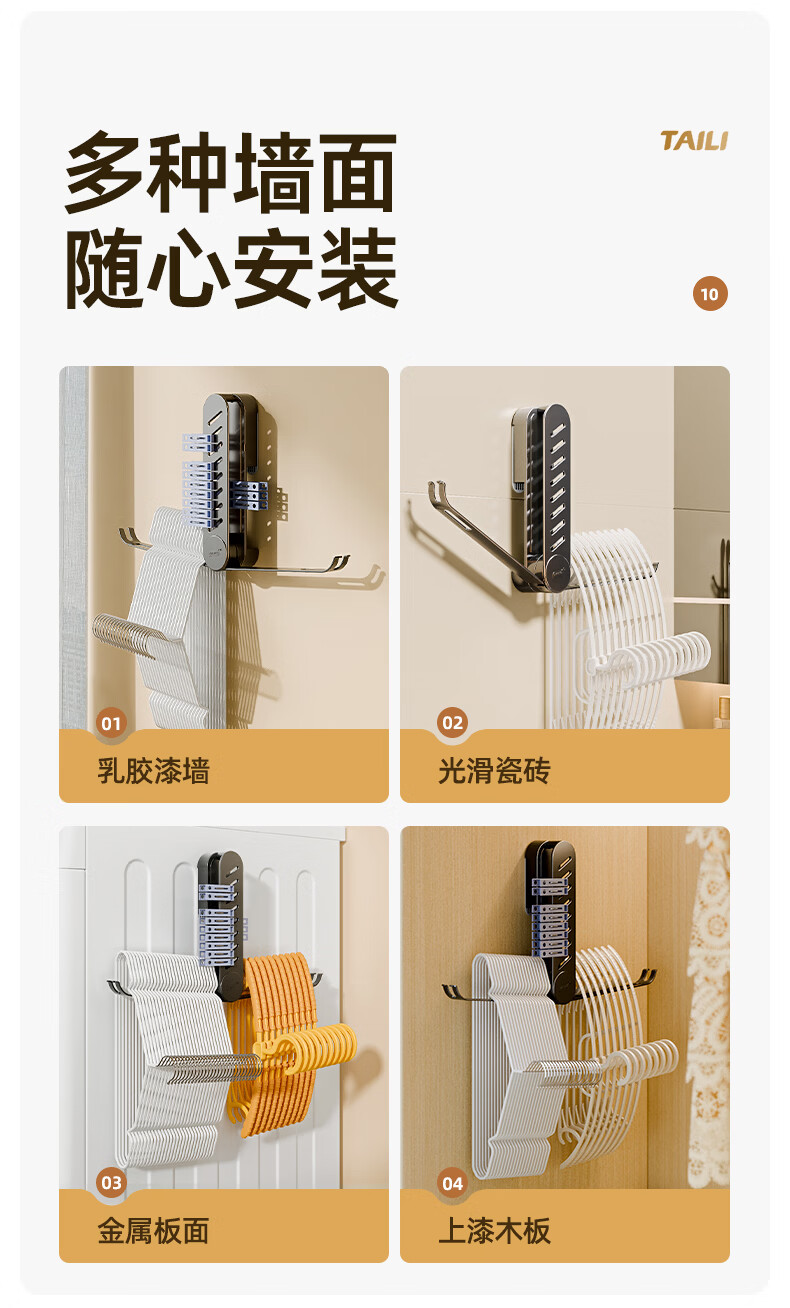 多种墙面
随心安装

TAILI

10

01
乳胶漆墙

02
光滑瓷砖

03
金属板面

04
上漆木板