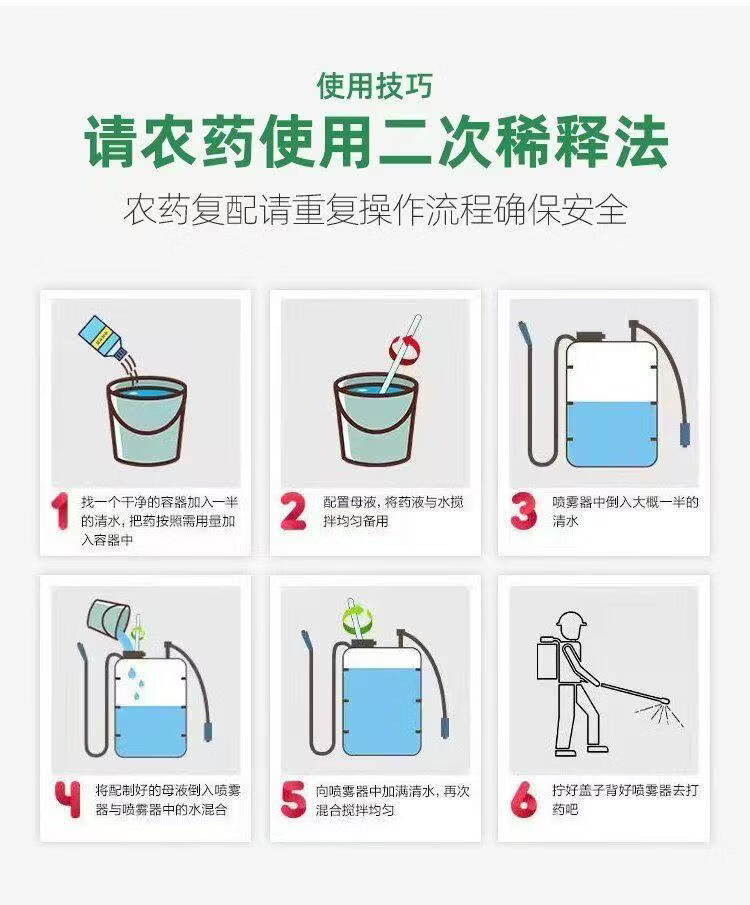 使用技巧

请农药使用二次稀释法

农药复配请重复操作流程确保安全

1 找一个干净的容器加入一半的清水，把药按照需用量加入容器中

2 配置母液，将药液与水搅拌均匀备用

3 喷雾器中倒入大概一半的清水

4 将配制好的母液倒入喷雾器与喷雾器中的水混合

5 向喷雾器中加满清水，再次混合搅拌均匀

6 拧好盖子背好喷雾器去打药吧