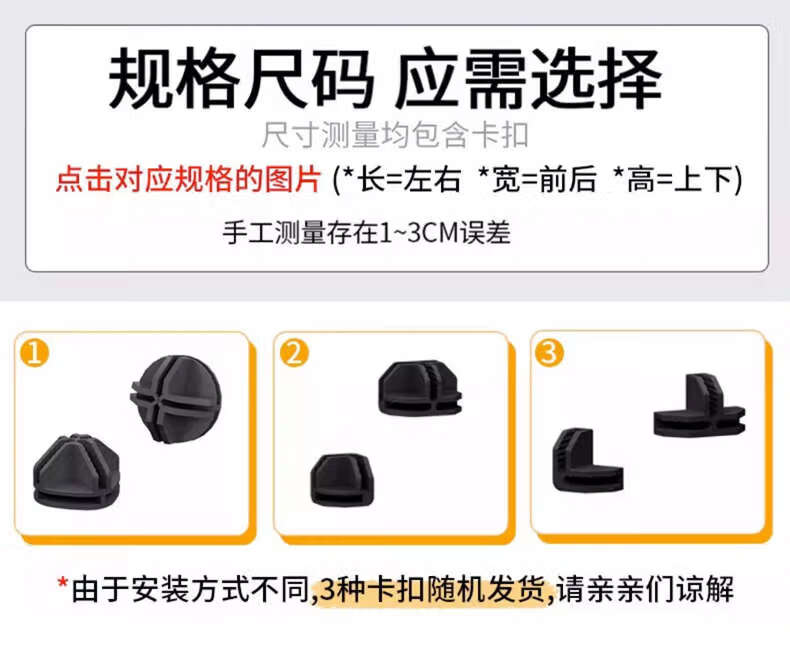 规格尺码 应需选择

尺寸测量均包含卡扣

点击对应规格的图片 (*长=左右 *宽=前后 *高=上下)

手工测量存在1~3CM误差

1

2

3

*由于安装方式不同,3种卡扣随机发货,请亲亲们谅解