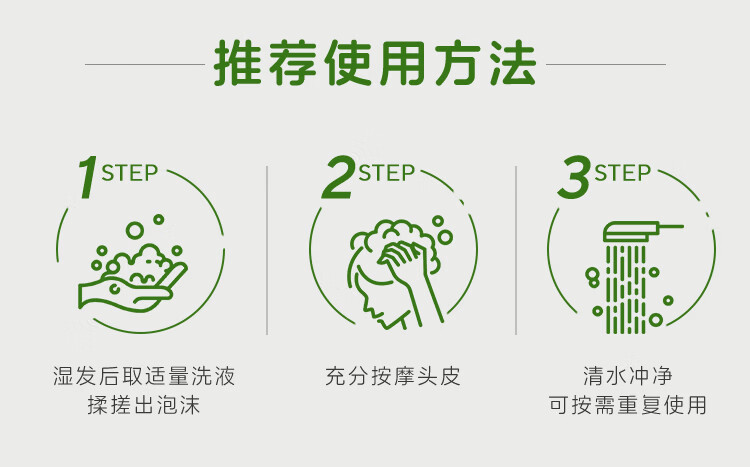 推荐使用方法

1 STEP

湿发后取适量洗液
揉搓出泡沫

2 STEP

充分按摩头皮

3 STEP

清水冲净
可按需重复使用