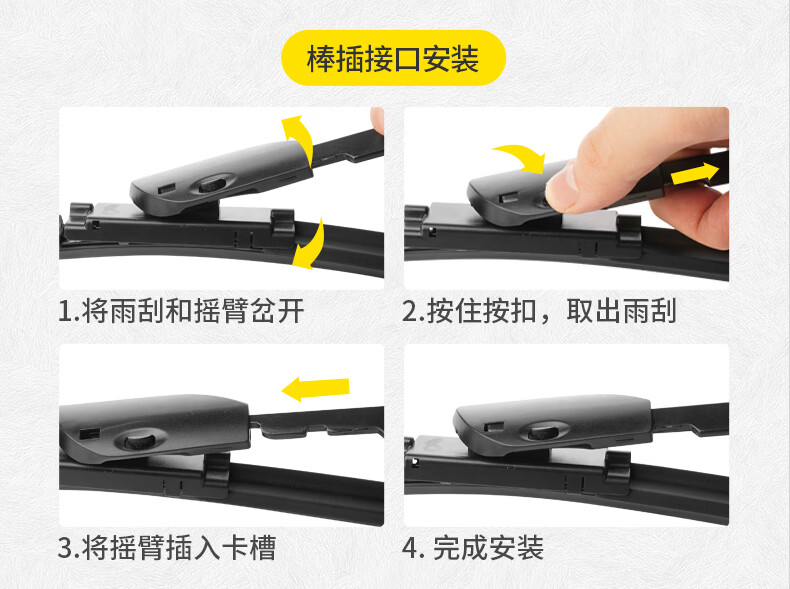 棒插接口安装

1.将雨刮和摇臂岔开

2.按住按扣，取出雨刮

3.将摇臂插入卡槽

4. 完成安装