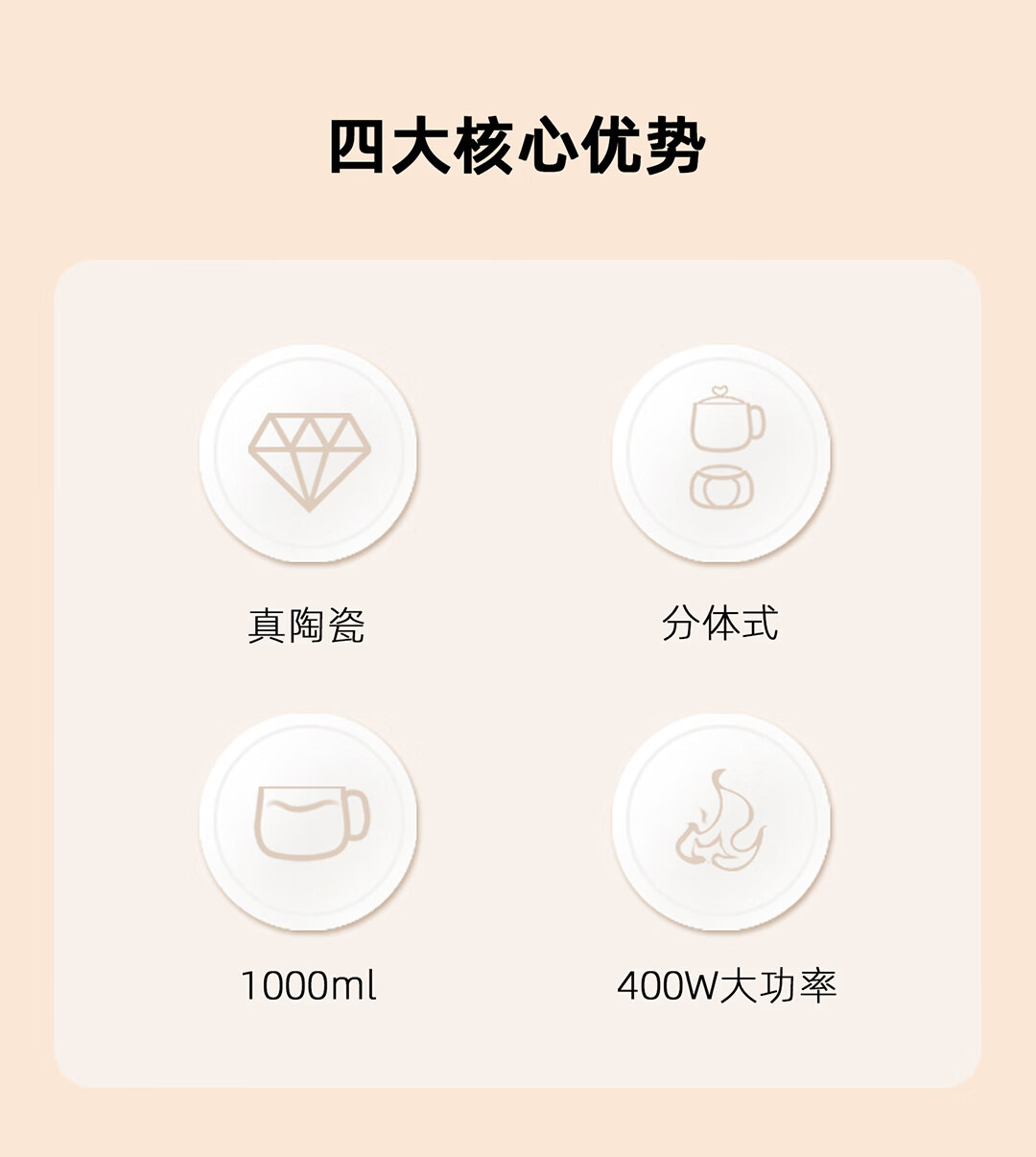 四大核心优势

真陶瓷

分体式

1000ml

400W大功率