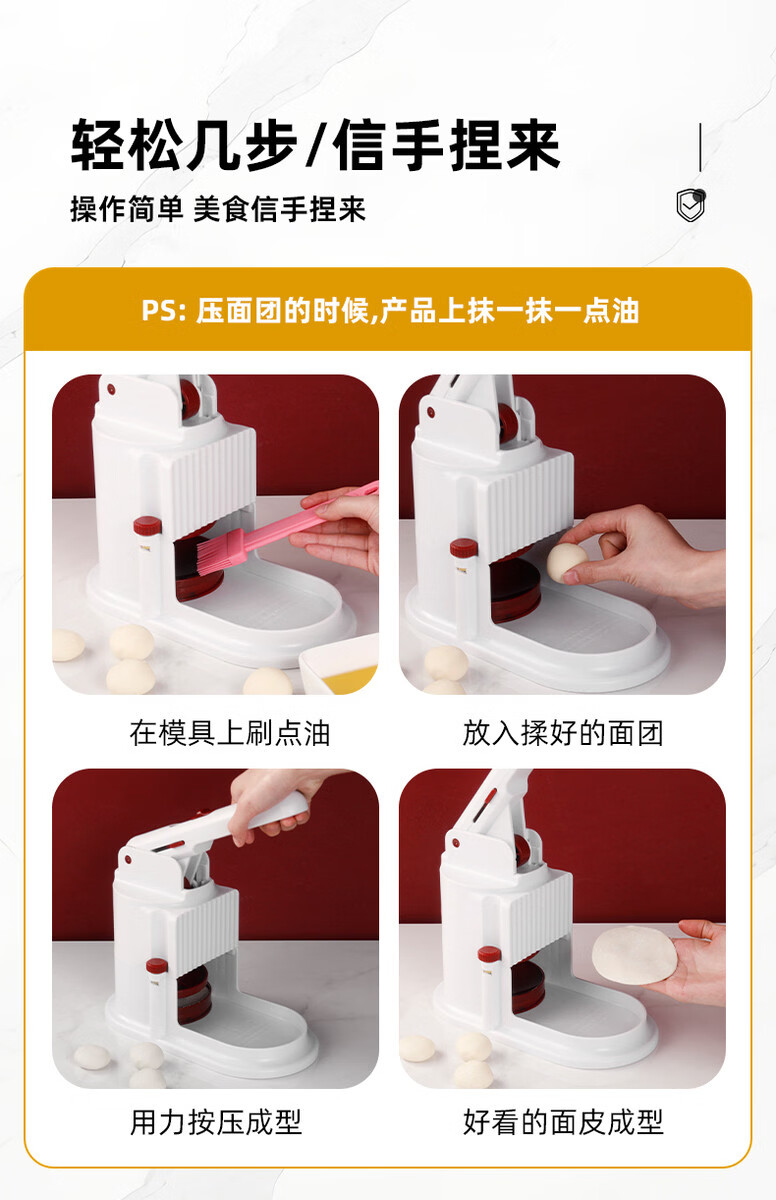 轻松几步/信手捏来

操作简单 美食信手捏来

PS: 压面团的时候,产品上抹一抹一点油

在模具上刷点油

放入揉好的面团

用力按压成型

好看的面皮成型