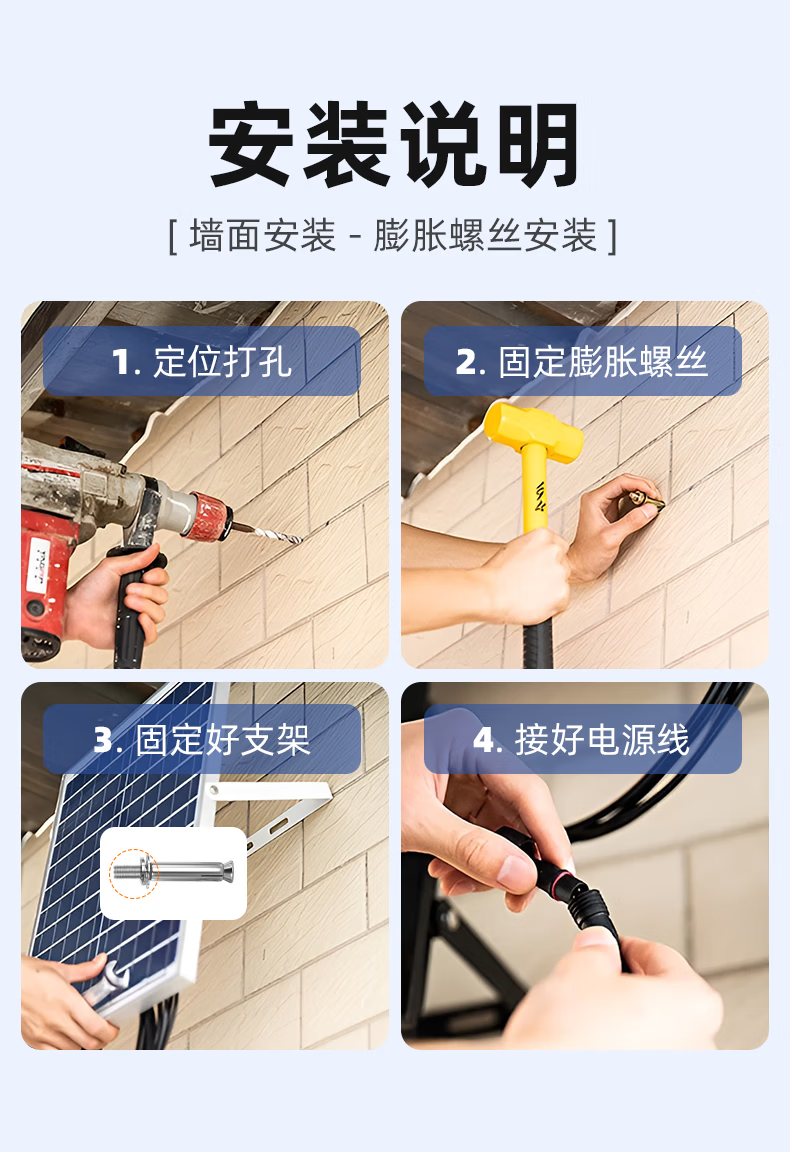 安装说明

[ 墙面安装 - 膨胀螺丝安装 ]

1. 定位打孔

2. 固定膨胀螺丝

3. 固定好支架

4. 接好电源线