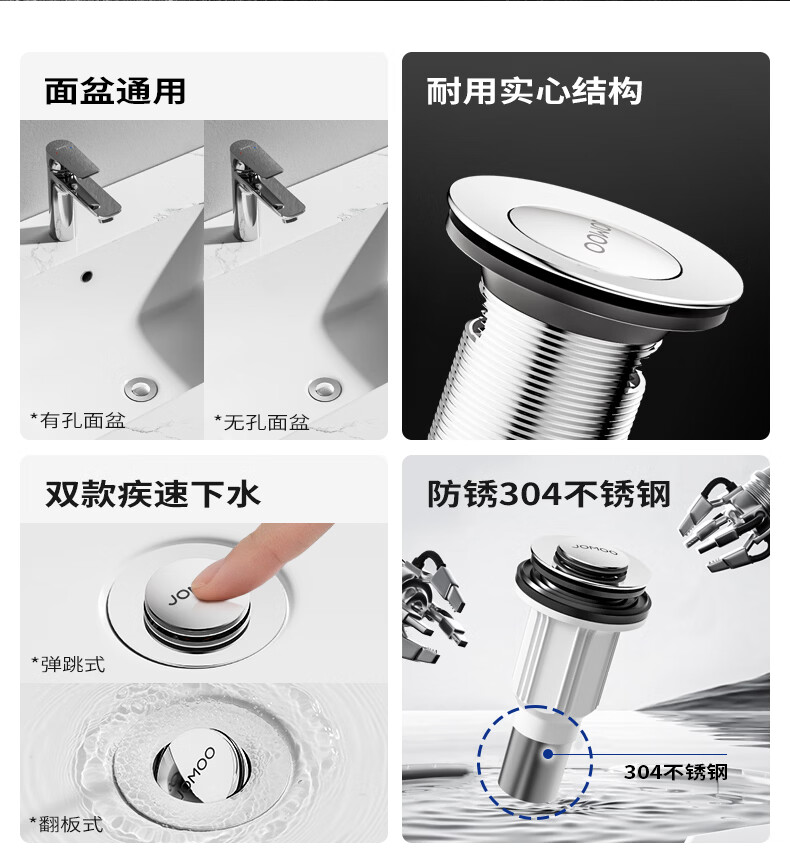 面盆通用

*有孔面盆

*无孔面盆

耐用实心结构

JOMOO

双款疾速下水

JOMOO

*弹跳式

JOMOO

*翻板式

防锈304不锈钢

JOMOO

304不锈钢