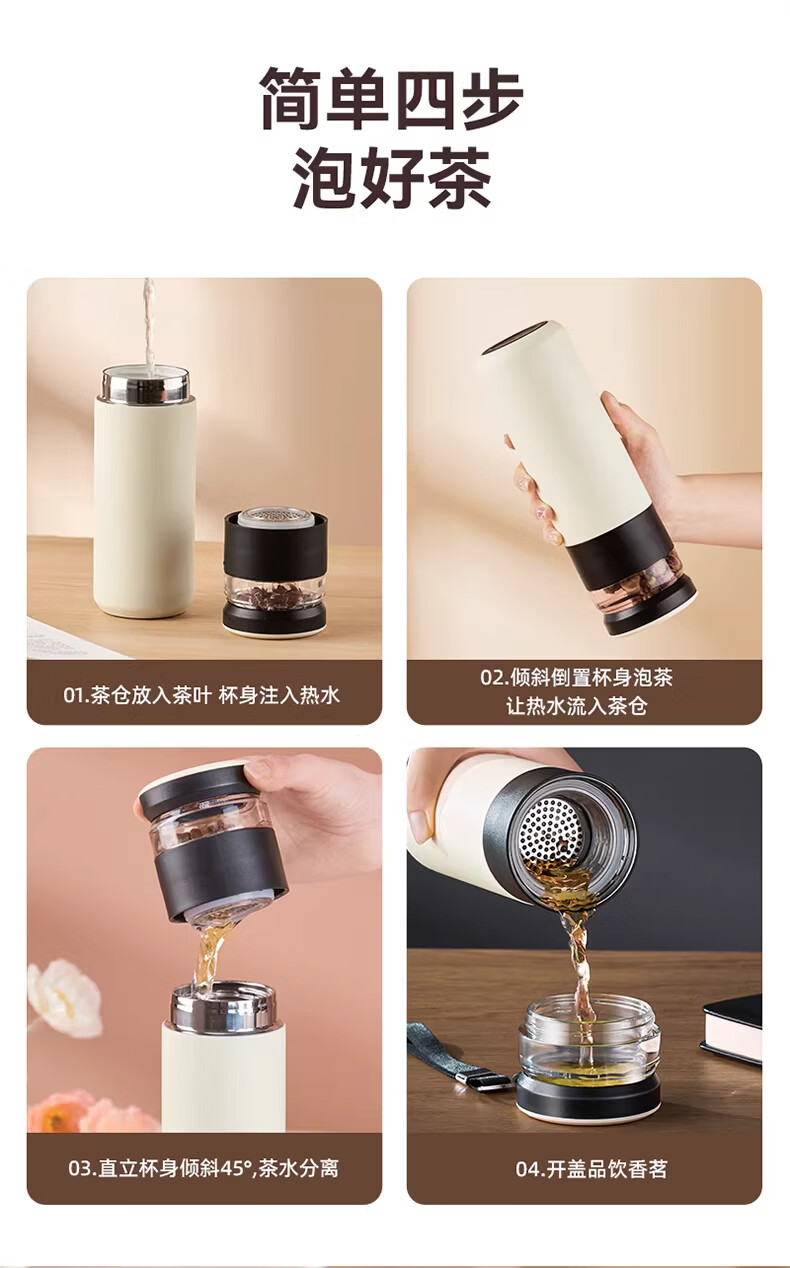 简单四步
泡好茶

01.茶仓放入茶叶 杯身注入热水

02.倾斜倒置杯身泡茶
让热水流入茶仓

03.直立杯身倾斜45°,茶水分离

04.开盖品饮香茗