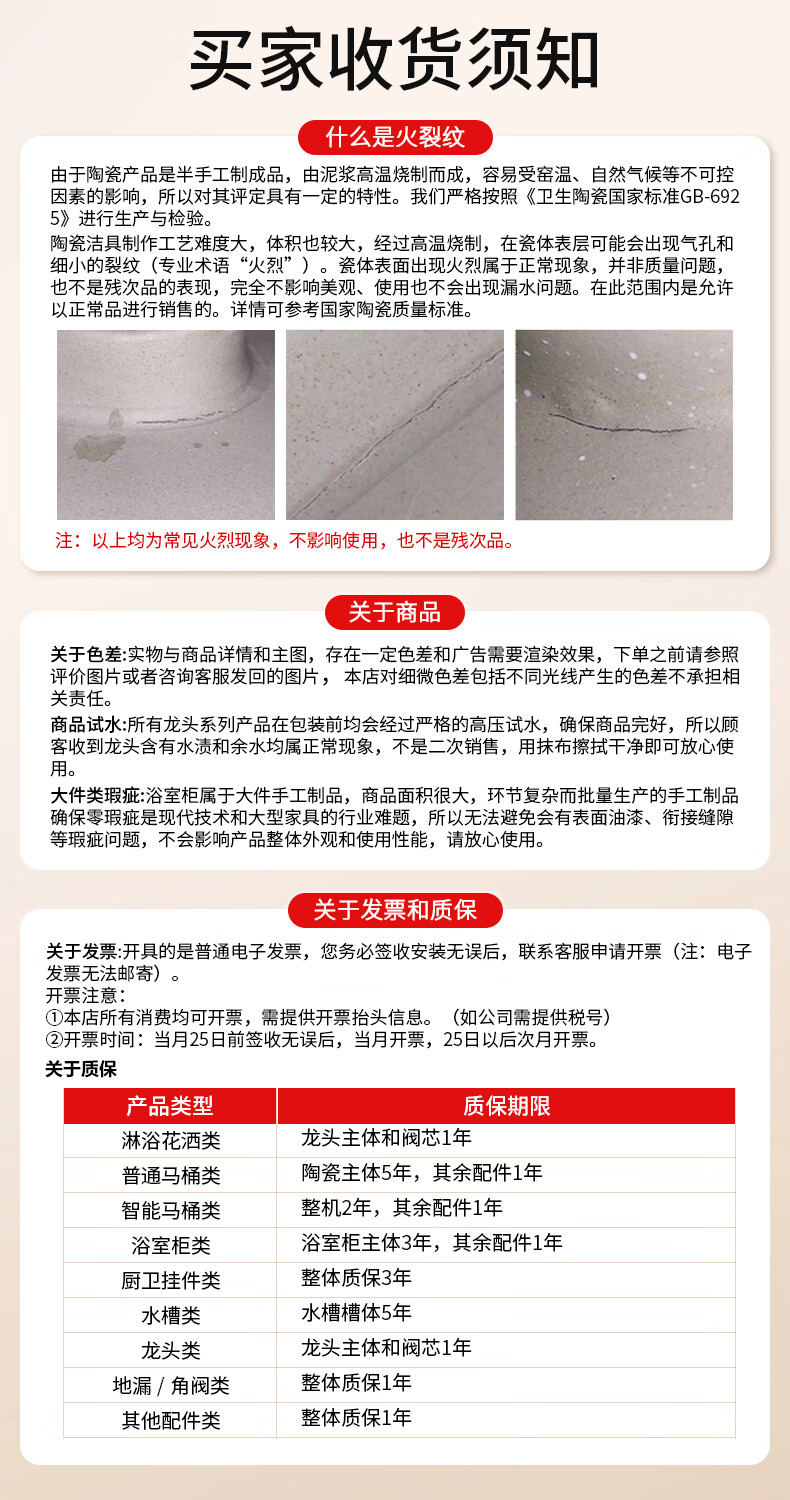 买家收货须知

什么是火裂纹

由于陶瓷产品是半手工制成品，由泥浆高温烧制而成，容易受窑温、自然气候等不可控因素的影响，所以对其评定具有一定的特性。我们严格按照《卫生陶瓷国家标准GB-6925》进行生产与检验。

陶瓷洁具制作工艺难度大，体积也较大，经过高温烧制，在瓷体表层可能会出现气孔和细小的裂纹（专业术语“火烈”）。瓷体表面出现火烈属于正常现象，并非质量问题，也不是残次品的表现，完全不影响美观、使用也不会出现漏水问题。在此范围内是允许以正常品进行销售的。详情可参考国家陶瓷质量标准。

注：以上均为常见火烈现象，不影响使用，也不是残次品。

关于商品

关于色差:实物与商品详情和主图，存在一定色差和广告需要渲染效果，下单之前请参照评价图片或者咨询客服发回的图片，本店对细微色差包括不同光线产生的色差不承担相关责任。

商品试水:所有龙头系列产品在包装前均会经过严格的高压试水，确保商品完好，所以顾客收到龙头含有水渍和余水均属正常现象，不是二次销售，用抹布擦拭干净即可放心使用。

大件类瑕疵:浴室柜属于大件手工制品，商品面积很大，环节复杂而批量生产的手工制品确保零瑕疵是现代技术和大型家具的行业难题，所以无法避免会有表面油漆、衔接缝隙等瑕疵问题，不会影响产品整体外观和使用性能，请放心使用。

关于发票和质保

关于发票:开具的是普通电子发票，您务必签收安装无误后，联系客服申请开票（注：电子发票无法邮寄）。
开票注意：
①本店所有消费均可开票，需提供开票抬头信息。（如公司需提供税号）
②开票时间：当月25日前签收无误后，当月开票，25日以后次月开票。

关于质保

| 产品类型 | 质保期限 |
|---|---|
| 淋浴花洒类 | 龙头主体和阀芯1年 |
| 普通马桶类 | 陶瓷主体5年，其余配件1年 |
| 智能马桶类 | 整机2年，其余配件1年 |
| 浴室柜类 | 浴室柜主体3年，其余配件1年 |
| 厨卫挂件类 | 整体质保3年 |
| 水槽类 | 水槽槽体5年 |
| 龙头类 | 龙头主体和阀芯1年 |
| 地漏 / 角阀类 | 整体质保1年 |
| 其他配件类 | 整体质保1年 |