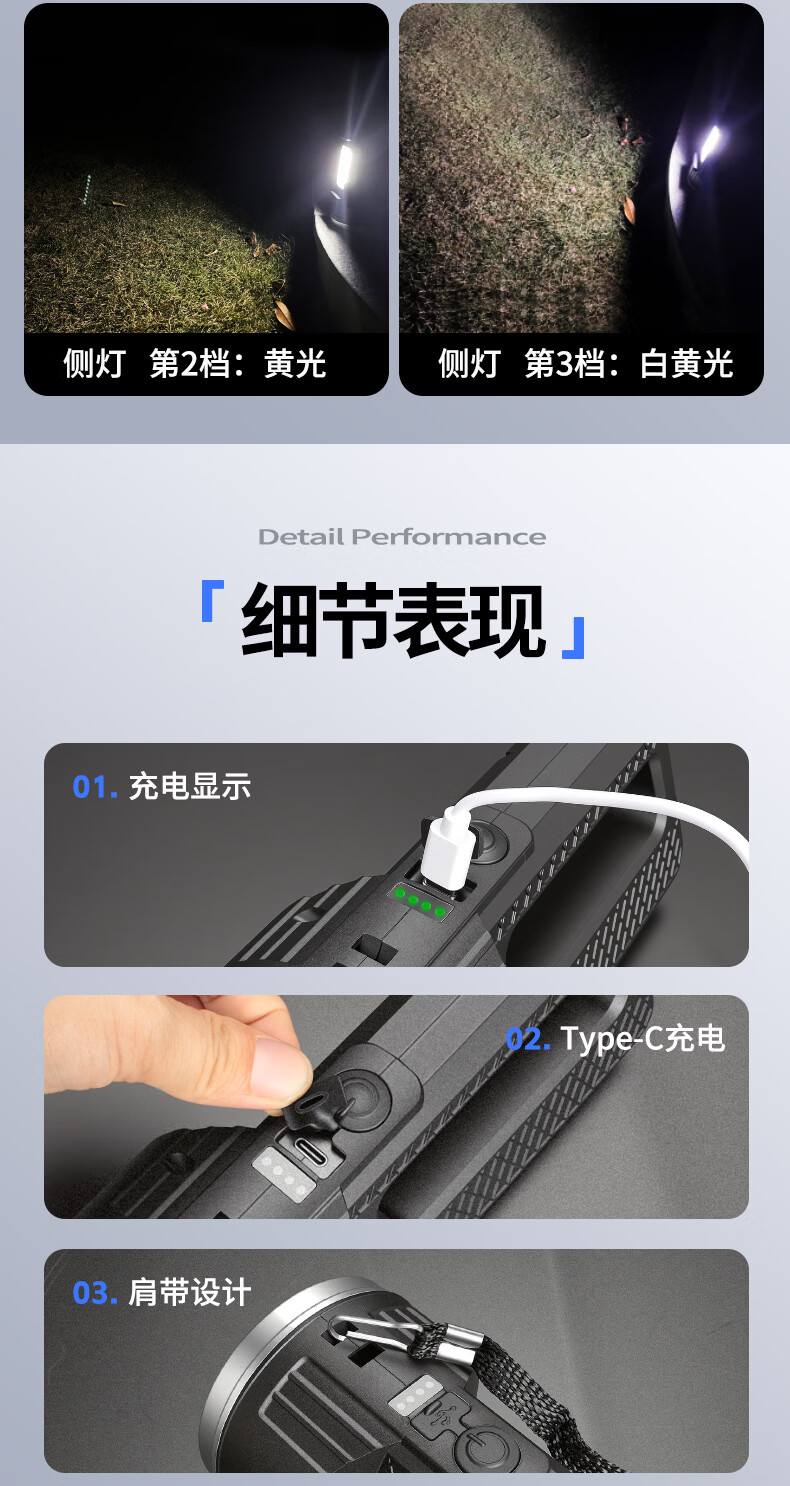 侧灯 第2档：黄光

侧灯 第3档：白黄光

Detail Performance

「细节表现」

01. 充电显示

02. Type-C充电

03. 肩带设计