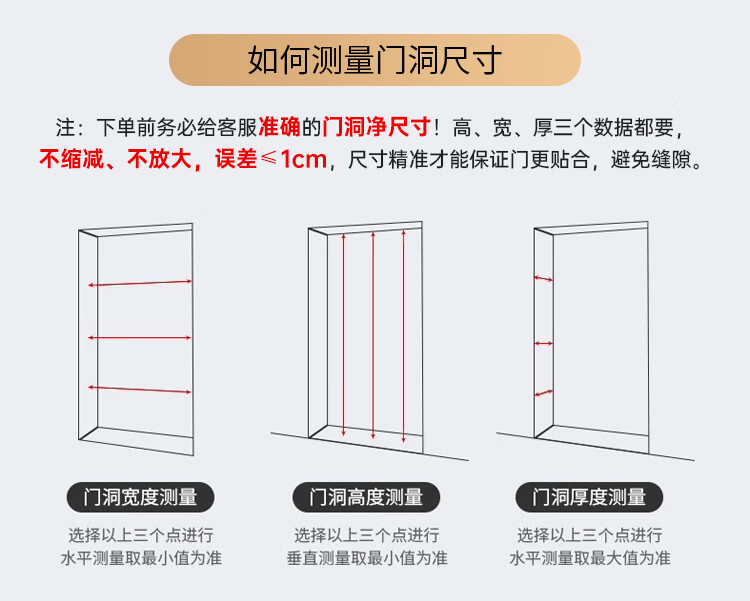 如何测量门洞尺寸

注：下单前务必给客服准确的门洞净尺寸！高、宽、厚三个数据都要，不缩减、不放大，误差≤1cm，尺寸精准才能保证门更贴合，避免缝隙。

门洞宽度测量

选择以上三个点进行
水平测量取最小值为准

门洞高度测量

选择以上三个点进行
垂直测量取最小值为准

门洞厚度测量

选择以上三个点进行
水平测量取最大值为准