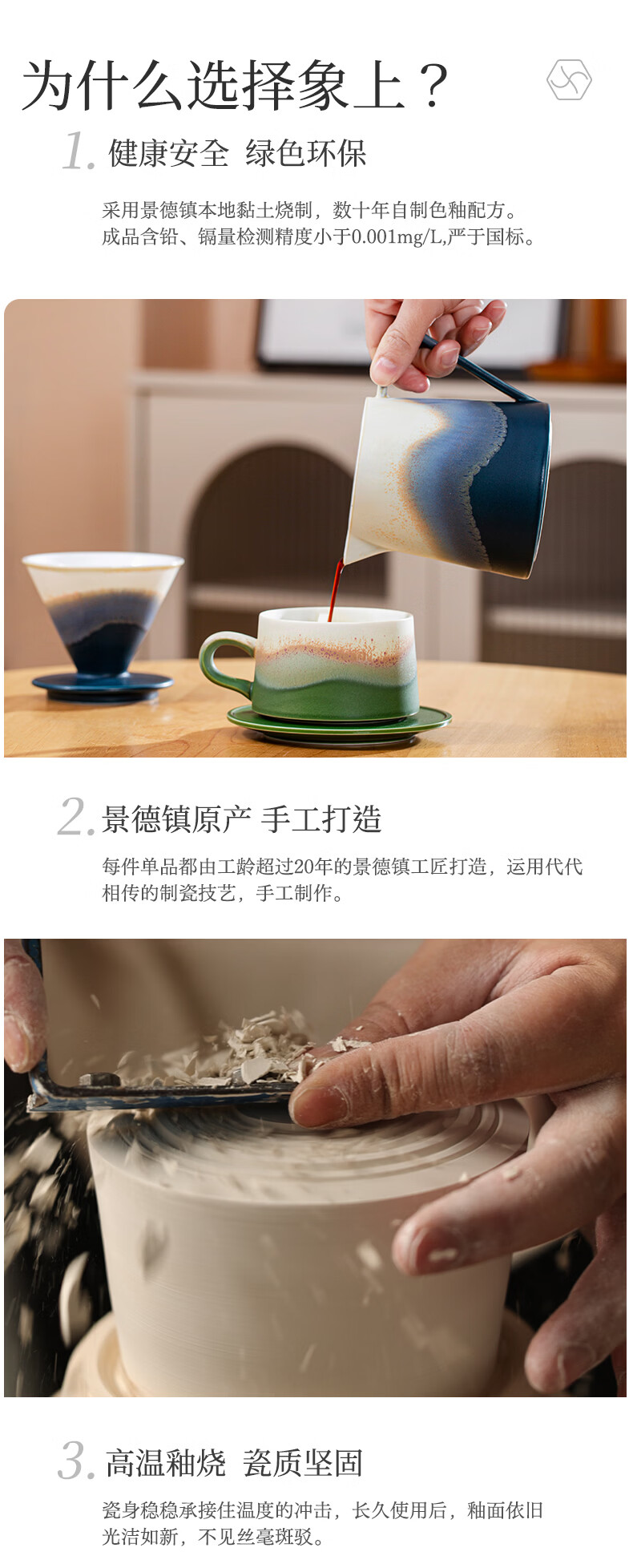 为什么选择象上？

1. 健康安全 绿色环保

采用景德镇本地黏土烧制，数十年自制色釉配方。成品含铅、镉量检测精度小于0.001mg/L,严于国标。

2. 景德镇原产 手工打造

每件单品都由工龄超过20年的景德镇工匠打造，运用代代相传的制瓷技艺，手工制作。

3. 高温釉烧 瓷质坚固

瓷身稳稳承接住温度的冲击，长久使用后，釉面依旧光洁如新，不见丝毫斑驳。