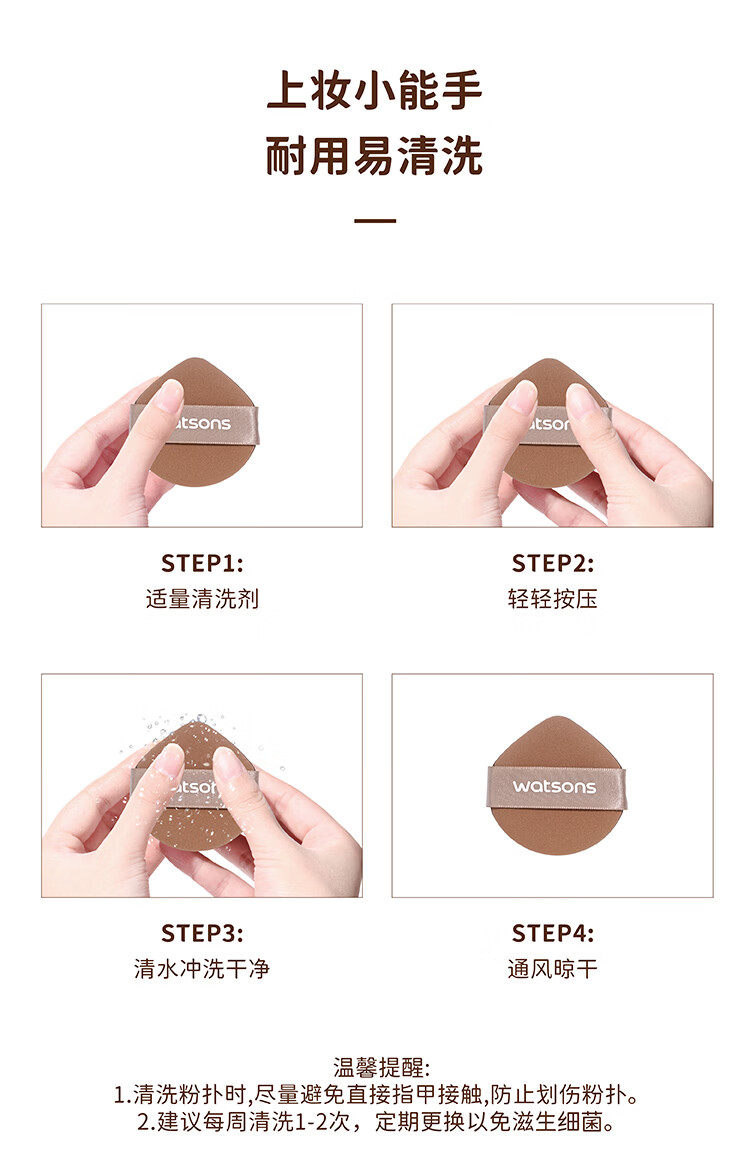 上妆小能手
耐用易清洗

watsons

STEP1:
适量清洗剂

watsons

STEP2:
轻轻按压

watsons

STEP3:
清水冲洗干净

watsons

STEP4:
通风晾干

温馨提醒:
1.清洗粉扑时,尽量避免直接指甲接触,防止划伤粉扑。
2.建议每周清洗1-2次，定期更换以免滋生细菌。