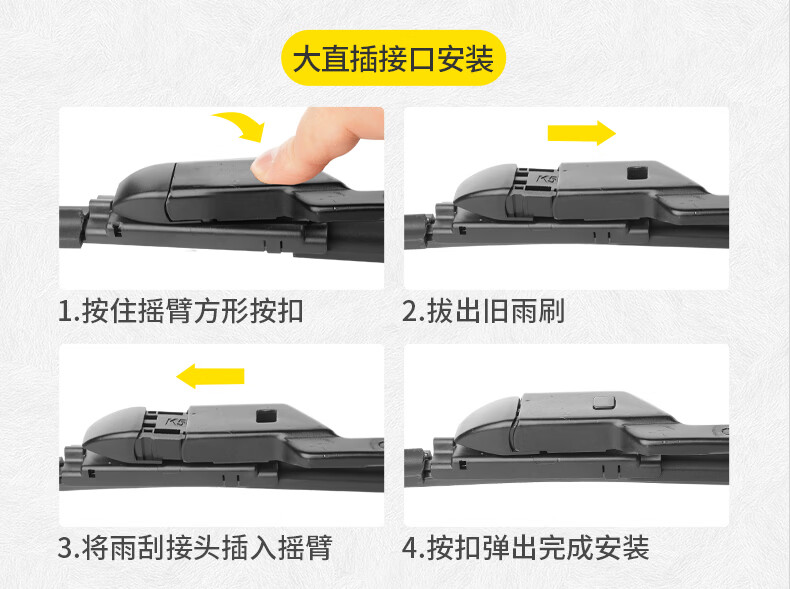 大直插接口安装

K5

1.按住摇臂方形按扣

2.拔出旧雨刷

K5

3.将雨刮接头插入摇臂

4.按扣弹出完成安装