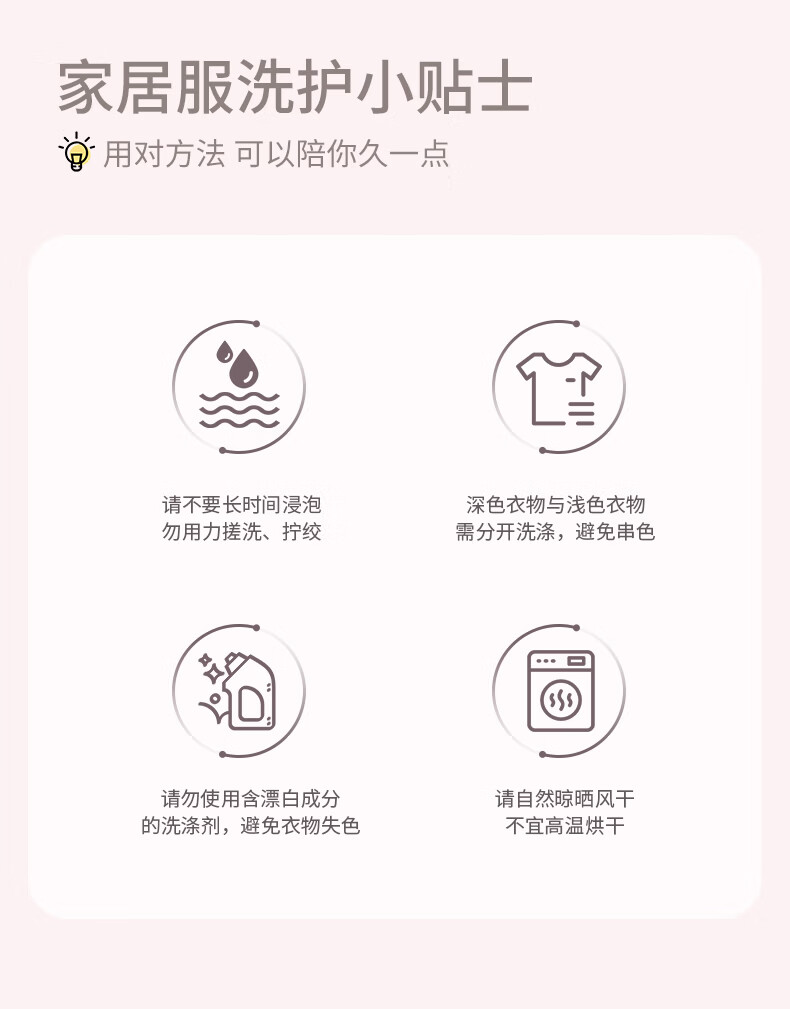 家居服洗护小贴士

用对方法 可以陪你久一点

请不要长时间浸泡
勿用力搓洗、拧绞

深色衣物与浅色衣物
需分开洗涤，避免串色

请勿使用含漂白成分
的洗涤剂，避免衣物失色

请自然晾晒风干
不宜高温烘干