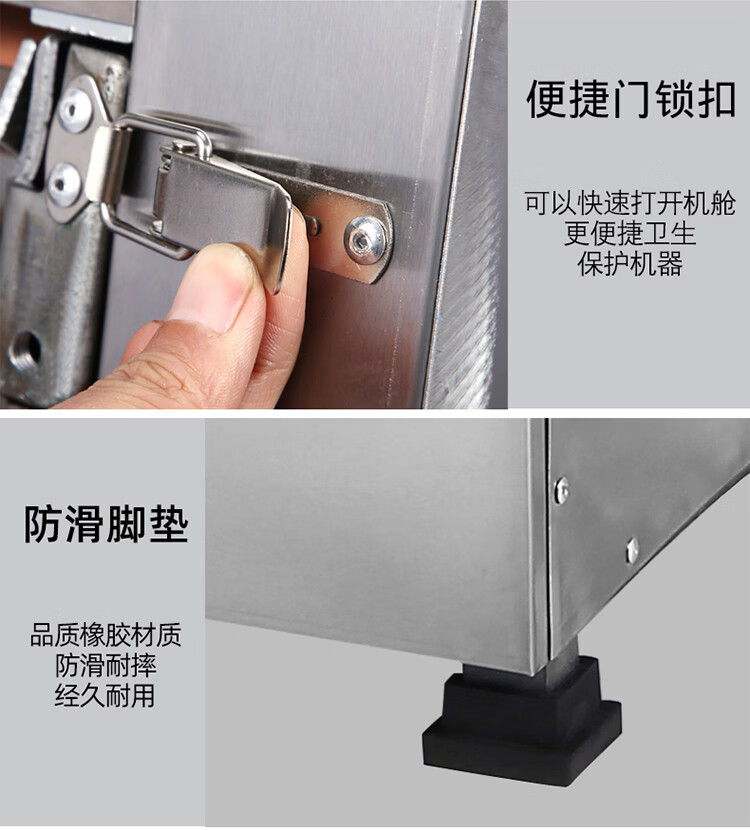 便捷门锁扣

可以快速打开机舱
更便捷卫生
保护机器

防滑脚垫

品质橡胶材质
防滑耐摔
经久耐用