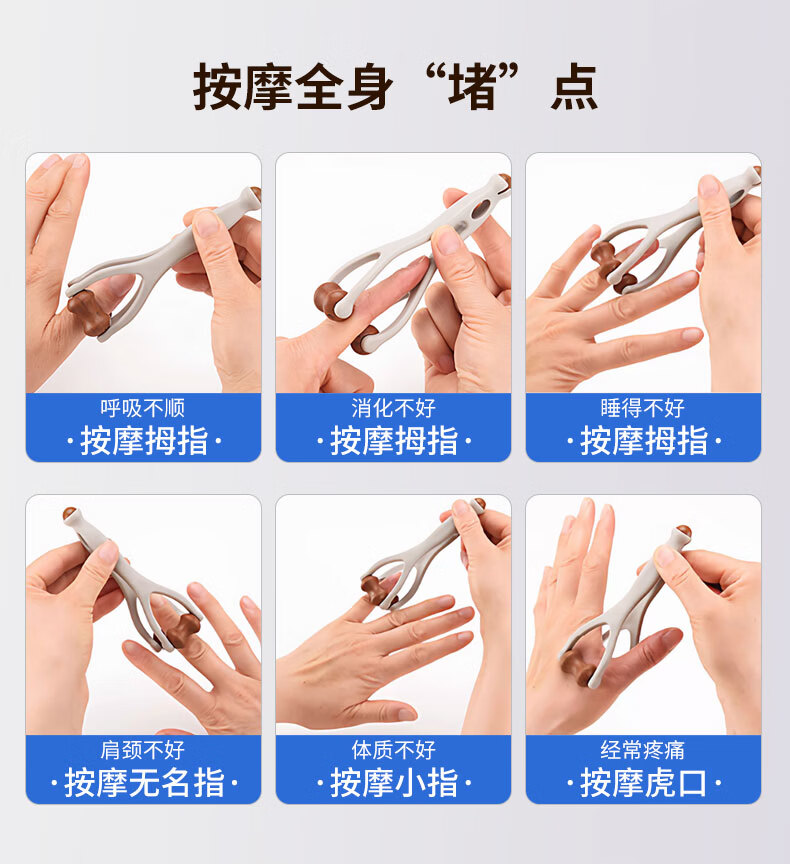 按摩全身“堵”点

呼吸不顺
·按摩拇指·

消化不好
·按摩拇指·

睡得不好
·按摩拇指·

肩颈不好
·按摩无名指·

体质不好
·按摩小指·

经常疼痛
·按摩虎口·