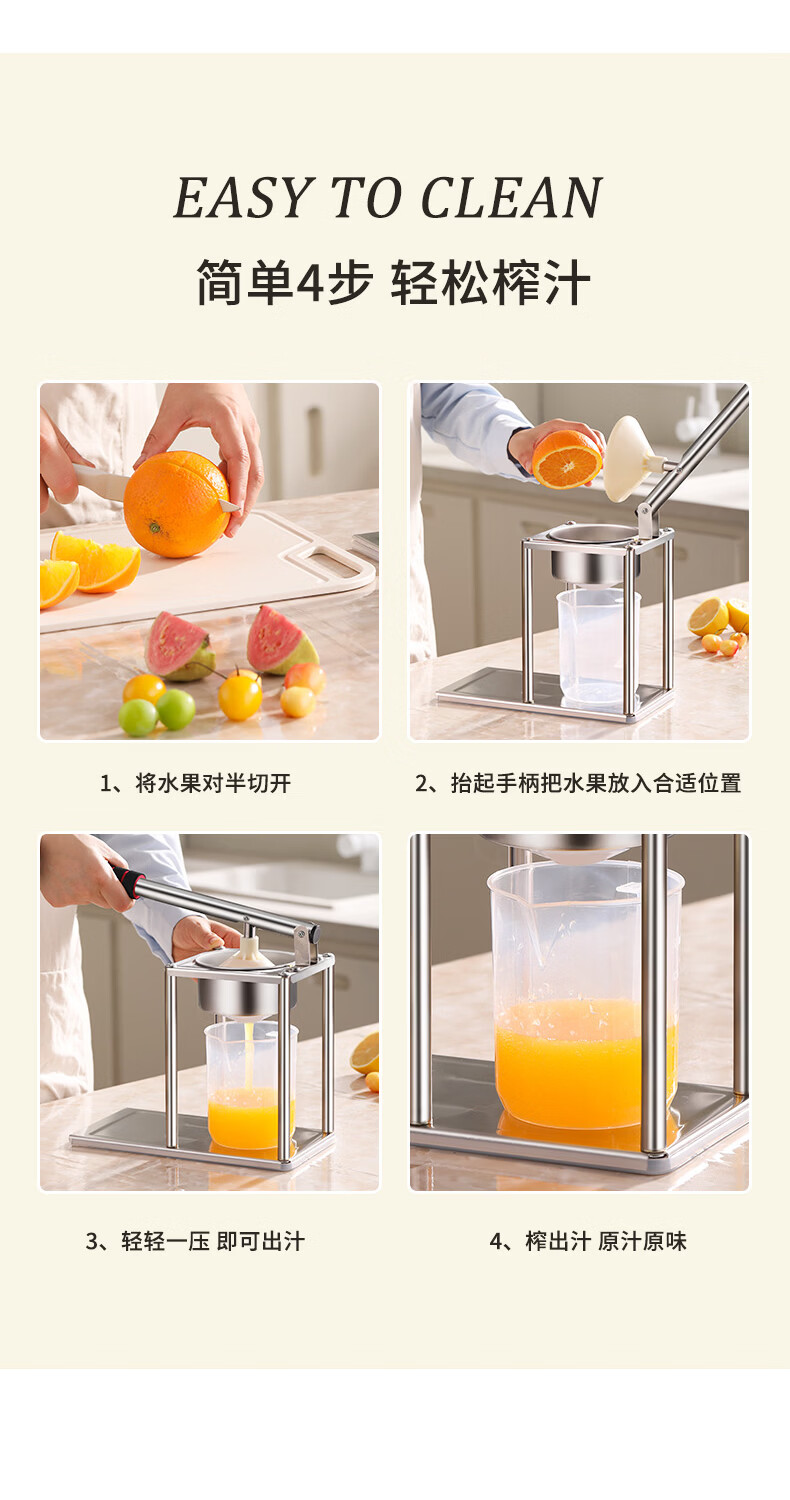 EASY TO CLEAN
简单4步 轻松榨汁

1、将水果对半切开

2、抬起手柄把水果放入合适位置

3、轻轻一压 即可出汁

4、榨出汁 原汁原味