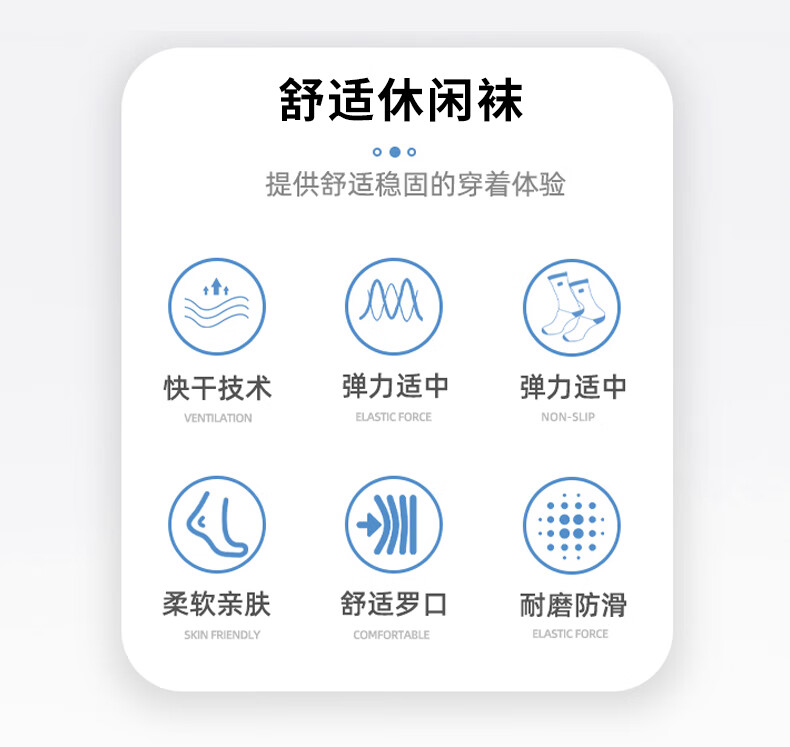 舒适休闲袜

提供舒适稳固的穿着体验

快干技术
VENTILATION

弹力适中
ELASTIC FORCE

弹力适中
NON-SLIP

柔软亲肤
SKIN FRIENDLY

舒适罗口
COMFORTABLE

耐磨防滑
ELASTIC FORCE