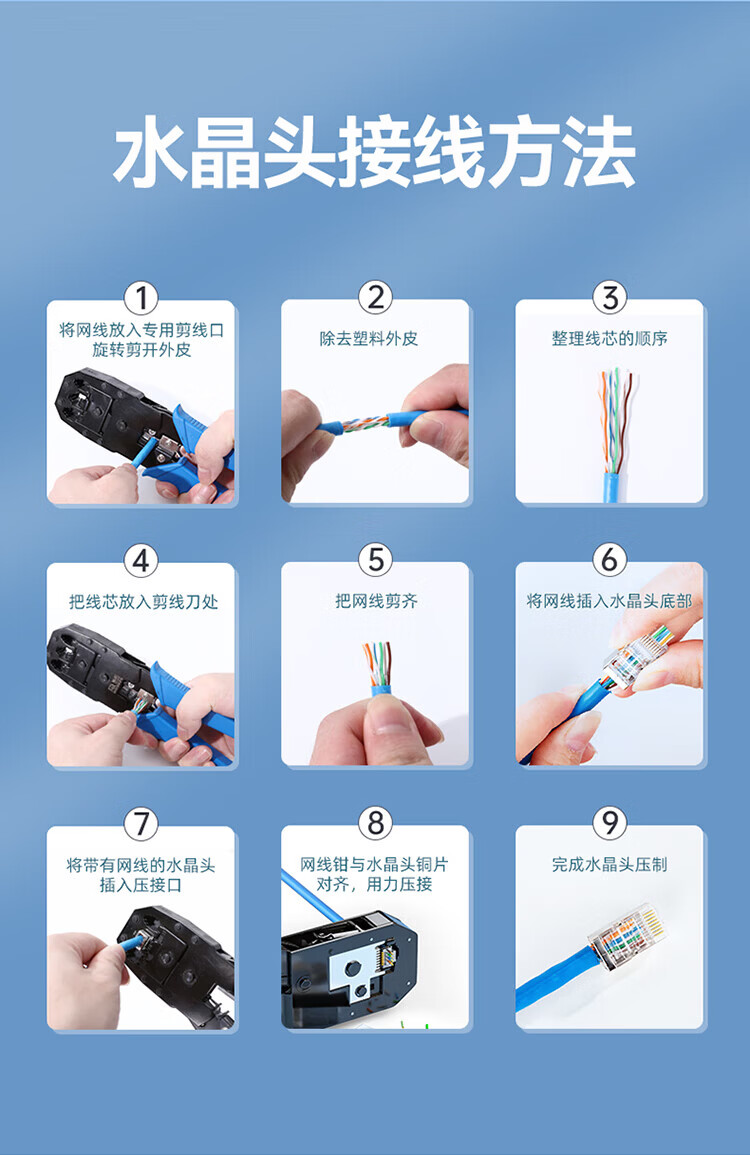 水晶头接线方法

1
将网线放入专用剪线口
旋转剪开外皮

2
除去塑料外皮

3
整理线芯的顺序

4
把线芯放入剪线刀处

5
把网线剪齐

6
将网线插入水晶头底部

7
将带有网线的水晶头
插入压接口

8
网线钳与水晶头铜片
对齐，用力压接

9
完成水晶头压制