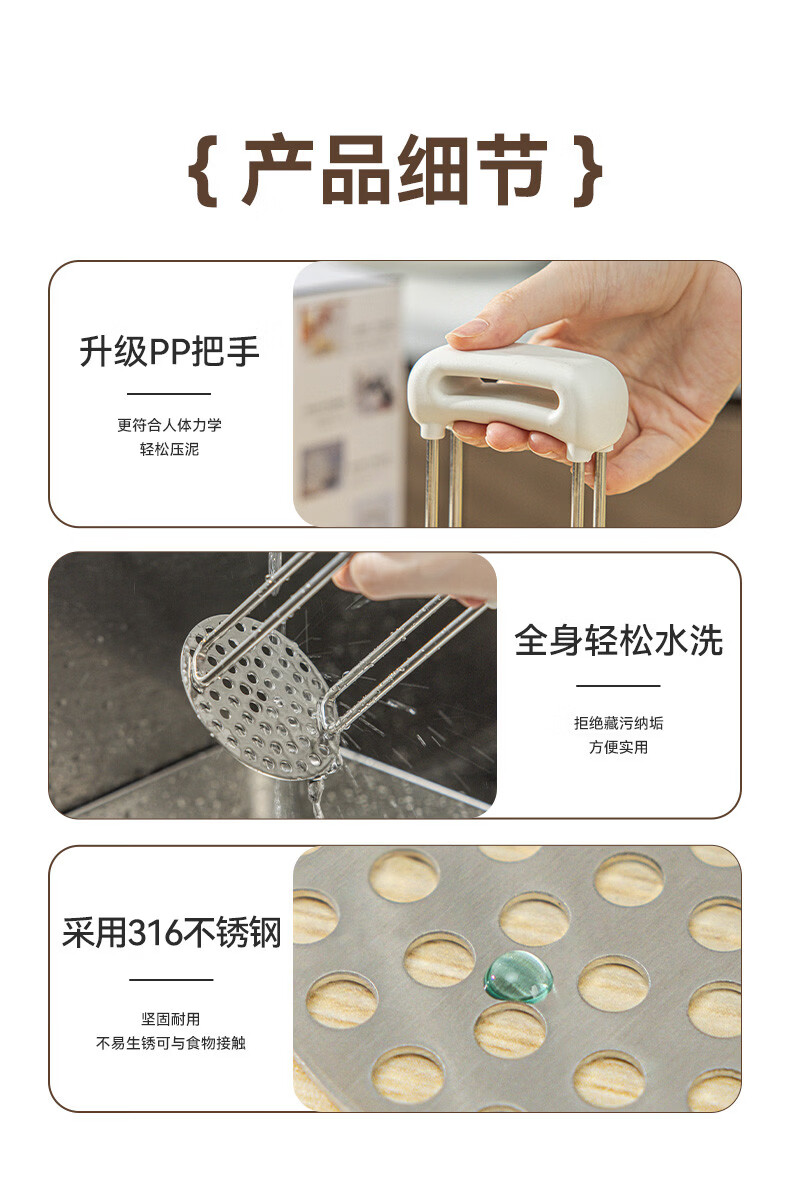 { 产品细节 }

升级PP把手

更符合人体力学
轻松压泥

全身轻松水洗

拒绝藏污纳垢
方便实用

采用316不锈钢

坚固耐用
不易生锈可与食物接触