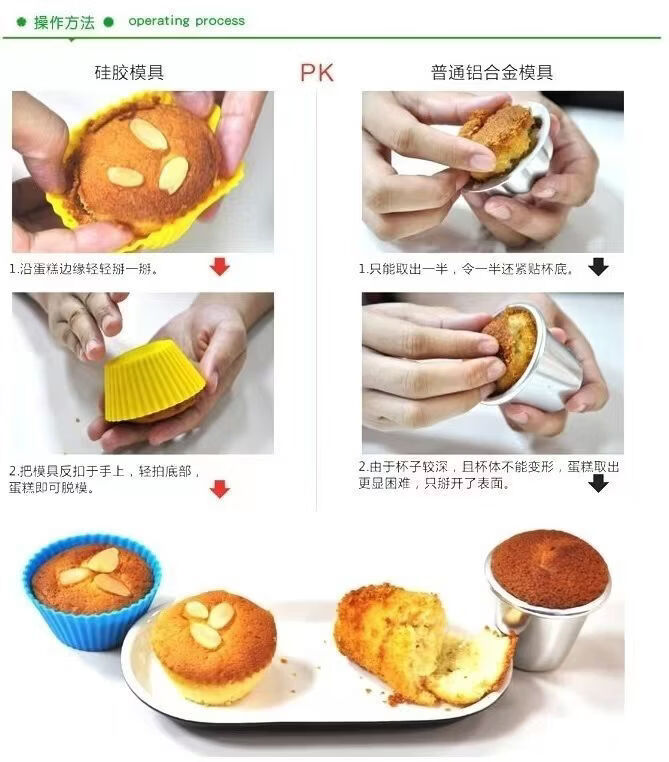 操作方法 operating process

硅胶模具

PK

普通铝合金模具

1.沿蛋糕边缘轻轻掰一掰。

2.把模具反扣于手上，轻拍底部，蛋糕即可脱模。

1.只能取出一半，令一半还紧贴杯底。

2.由于杯子较深，且杯体不能变形，蛋糕取出更显困难，只掰开了表面。