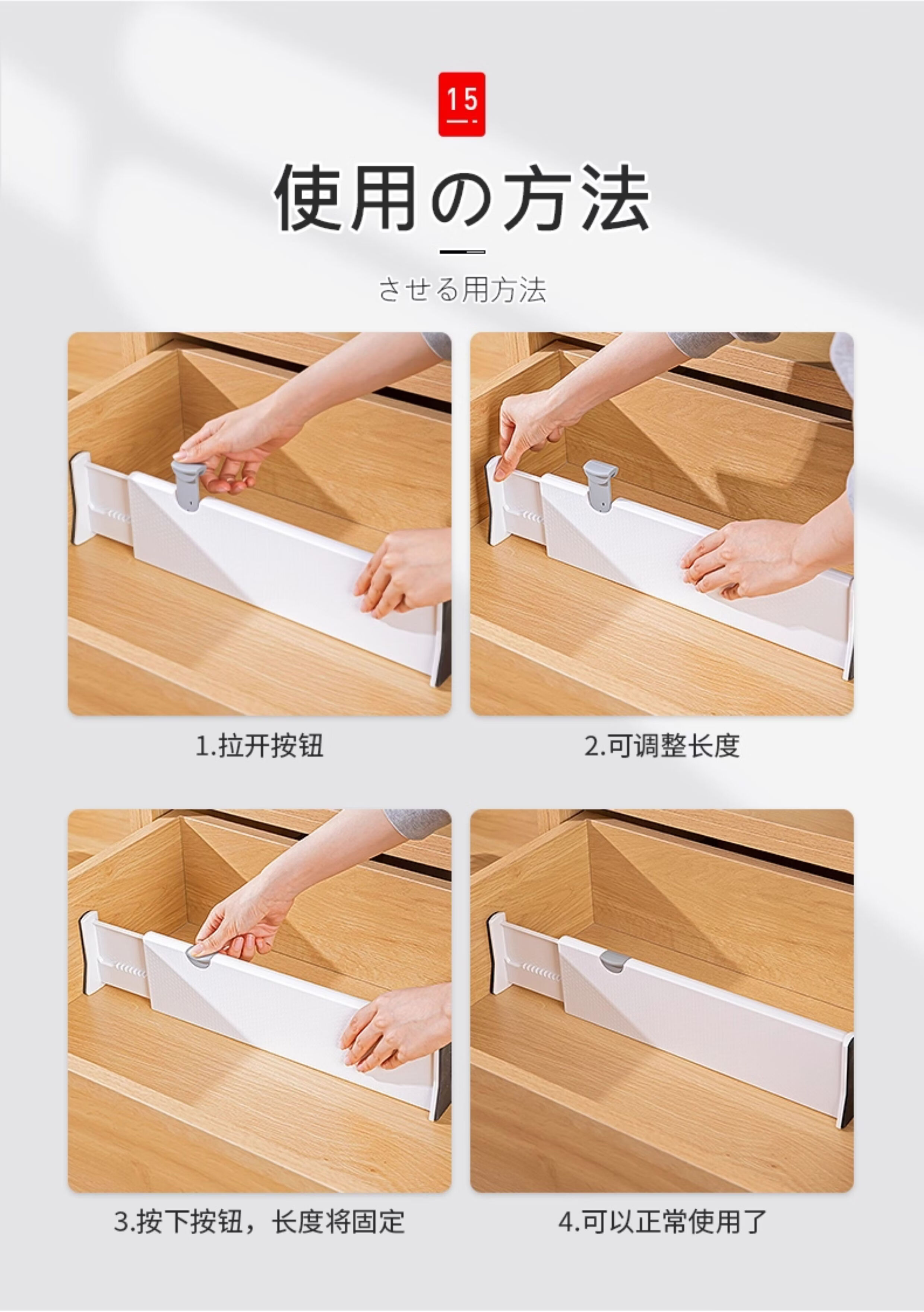 15

使用の方法

させる用方法

1.拉开按钮

2.可调整长度

3.按下按钮，长度将固定

4.可以正常使用了