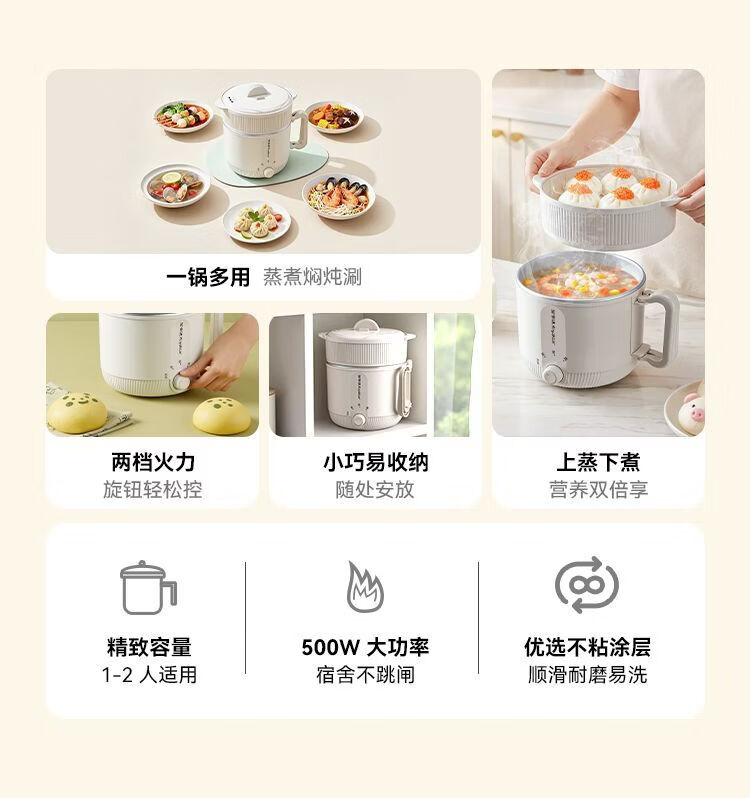 一锅多用 蒸煮焖炖涮

两档火力
旋钮轻松控

小巧易收纳
随处安放

上蒸下煮
营养双倍享

精致容量
1-2 人适用

500W 大功率
宿舍不跳闸

优选不粘涂层
顺滑耐磨易洗