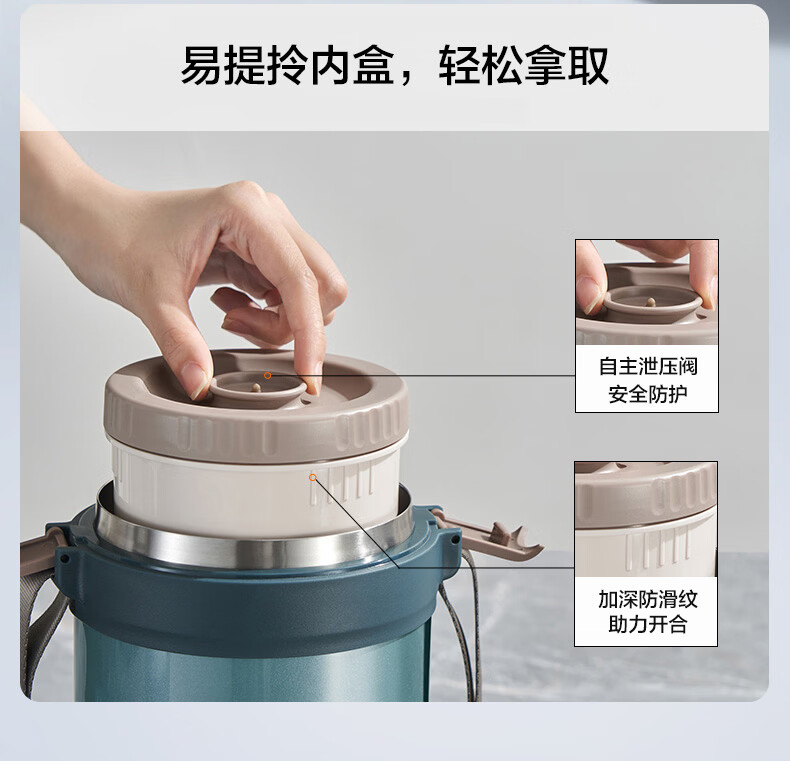 易提拎内盒，轻松拿取

自主泄压阀
安全防护

加深防滑纹
助力开合