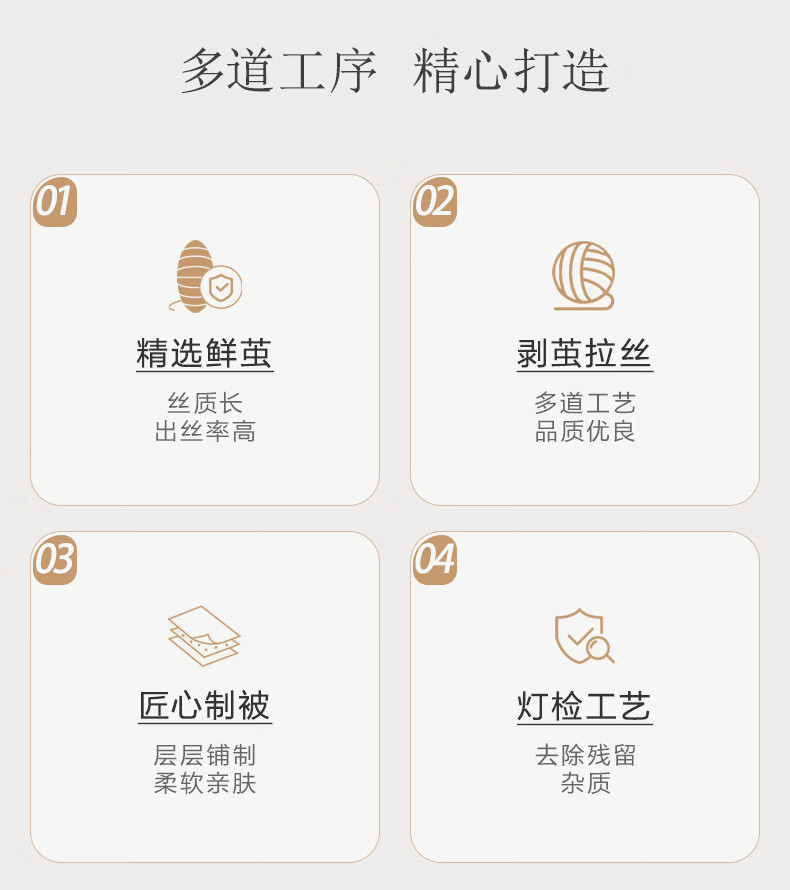 多道工序 精心打造

01

精选鲜茧

丝质长
出丝率高

02

剥茧拉丝

多道工艺
品质优良

03

匠心制被

层层铺制
柔软亲肤

04

灯检工艺

去除残留
杂质