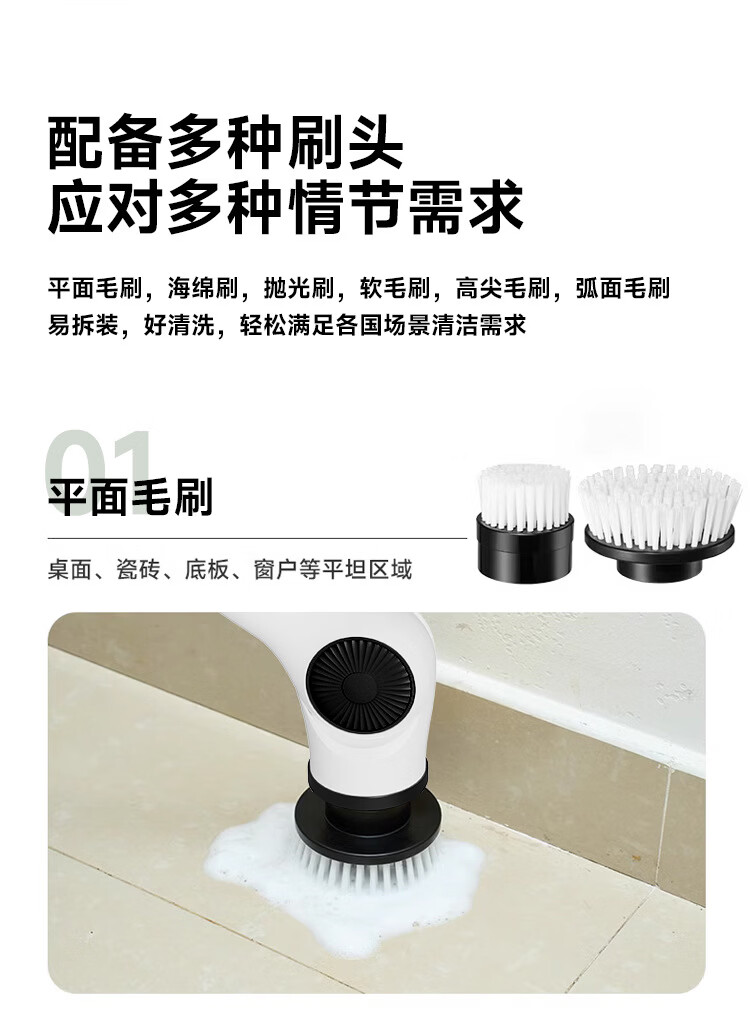 配备多种刷头
应对多种情节需求

平面毛刷，海绵刷，抛光刷，软毛刷，高尖毛刷，弧面毛刷
易拆装，好清洗，轻松满足各国场景清洁需求

01
平面毛刷

桌面、瓷砖、底板、窗户等平坦区域